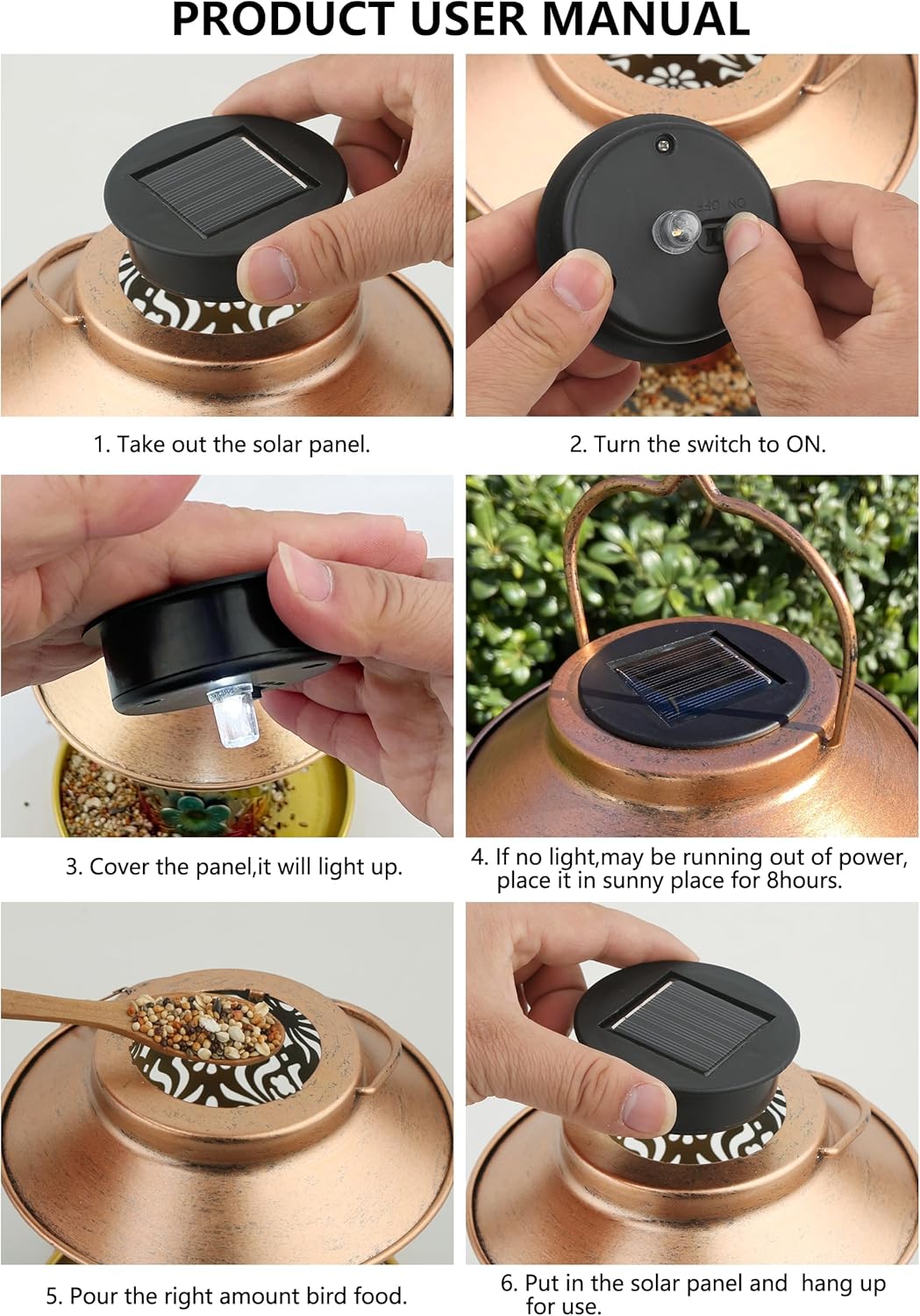 PRODUCT USER MANUAL

ON OFF

1. Take out the solar panel.

2. Turn the switch to ON.

3. Cover the panel,it will light up.

4. If no light,may be running out of power, place it in sunny place for 8hours.

5. Pour the right amount bird food.

6. Put in the solar panel and hang up for use.