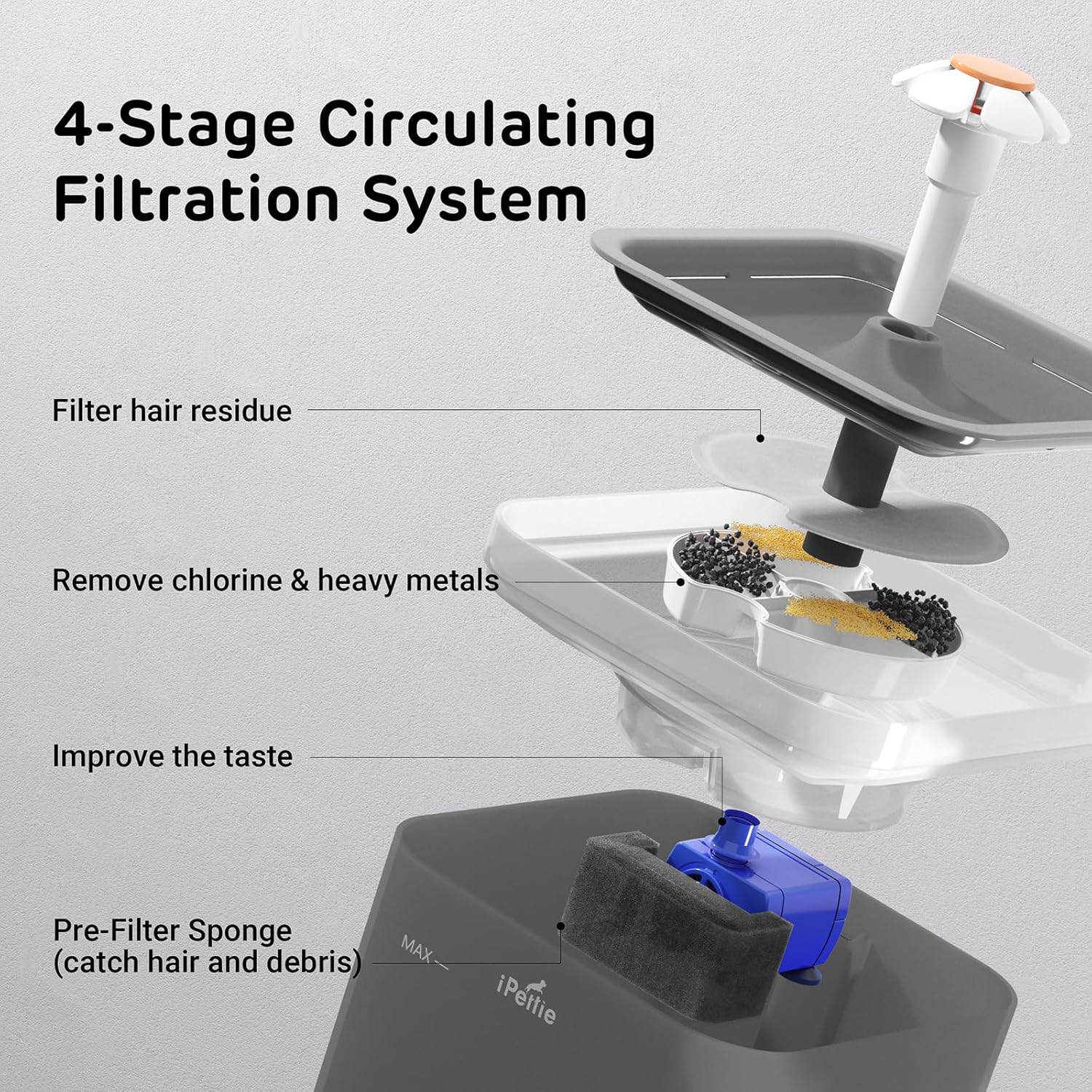 4-Stage Circulating Filtration System

Filter hair residue

Remove chlorine & heavy metals

Improve the taste

Pre-Filter Sponge (catch hair and debris)

MAX

iPettie