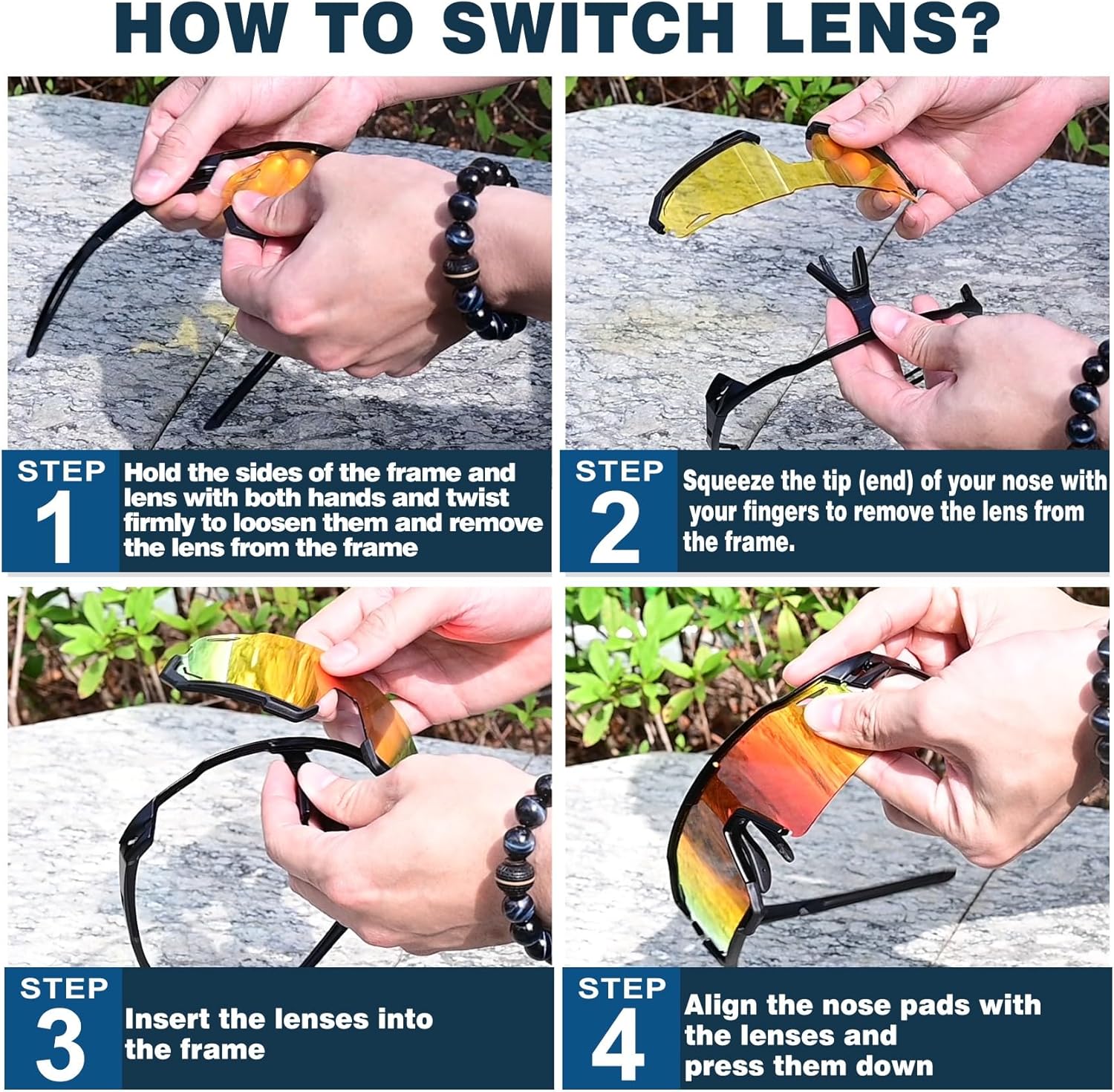 HOW TO SWITCH LENS?

STEP 1
Hold the sides of the frame and lens with both hands and twist firmly to loosen them and remove the lens from the frame

STEP 2
Squeeze the tip (end) of your nose with your fingers to remove the lens from the frame.

STEP 3
Insert the lenses into the frame

STEP 4
Align the nose pads with the lenses and press them down