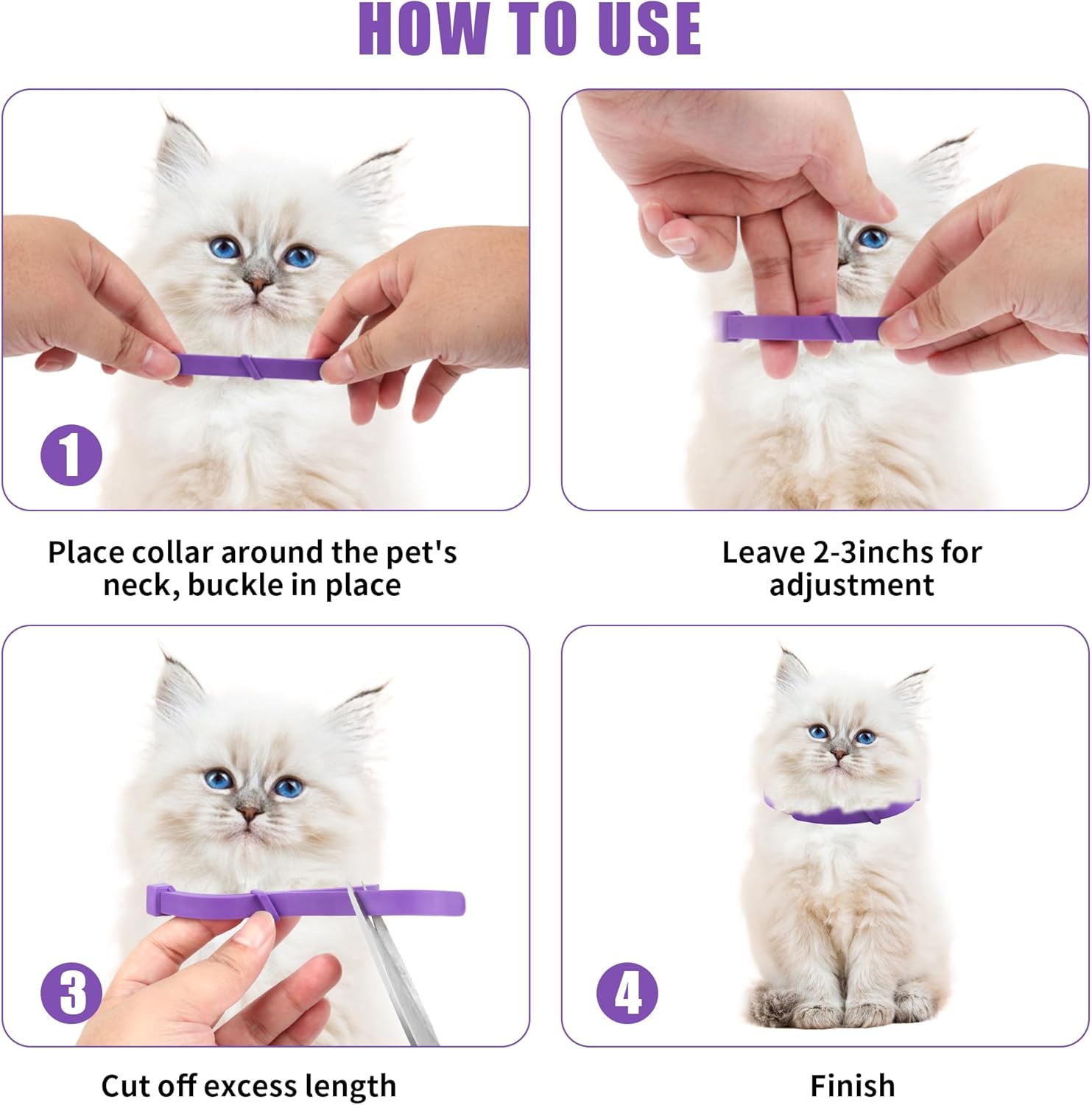 HOW TO USE

1

Place collar around the pet's neck, buckle in place

Leave 2-3inchs for adjustment

3

Cut off excess length

4

Finish