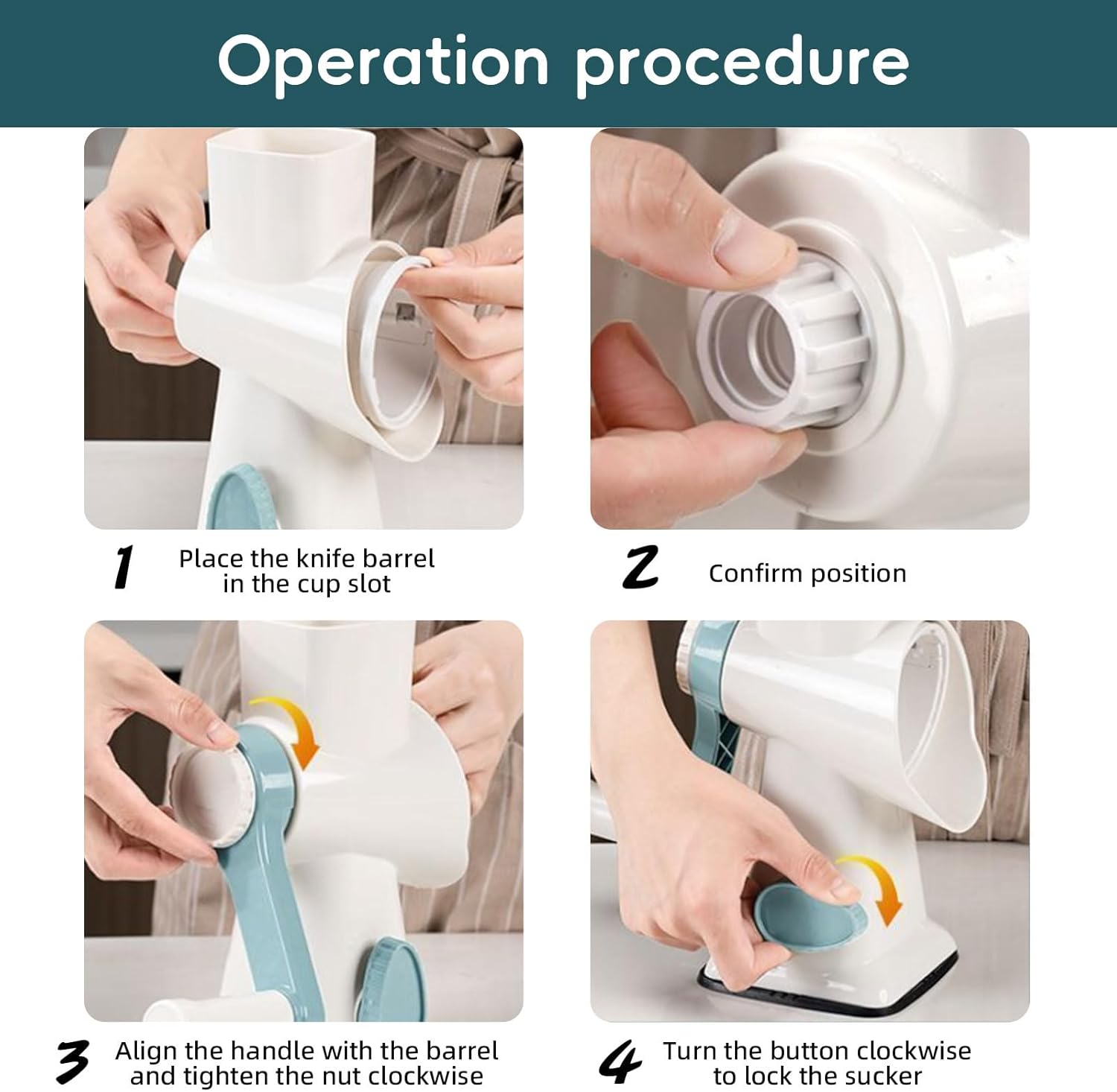 Operation procedure

1 Place the knife barrel in the cup slot

2 Confirm position

3 Align the handle with the barrel and tighten the nut clockwise

4 Turn the button clockwise to lock the sucker