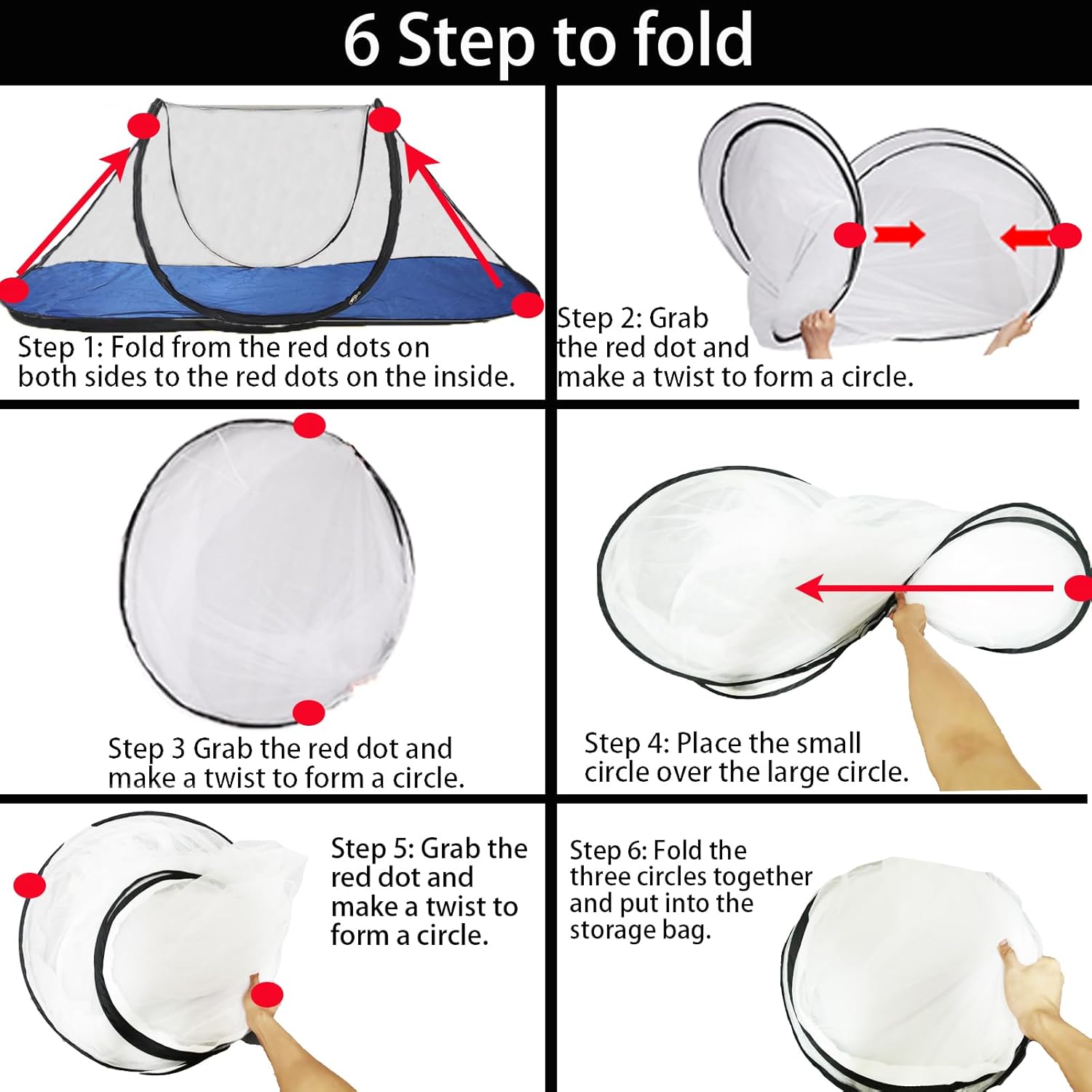 6 Step to fold

Step 1: Fold from the red dots on both sides to the red dots on the inside.

Step 2: Grab the red dot and make a twist to form a circle.

Step 3 Grab the red dot and make a twist to form a circle.

Step 4: Place the small circle over the large circle.

Step 5: Grab the red dot and make a twist to form a circle.

Step 6: Fold the three circles together and put into the storage bag.