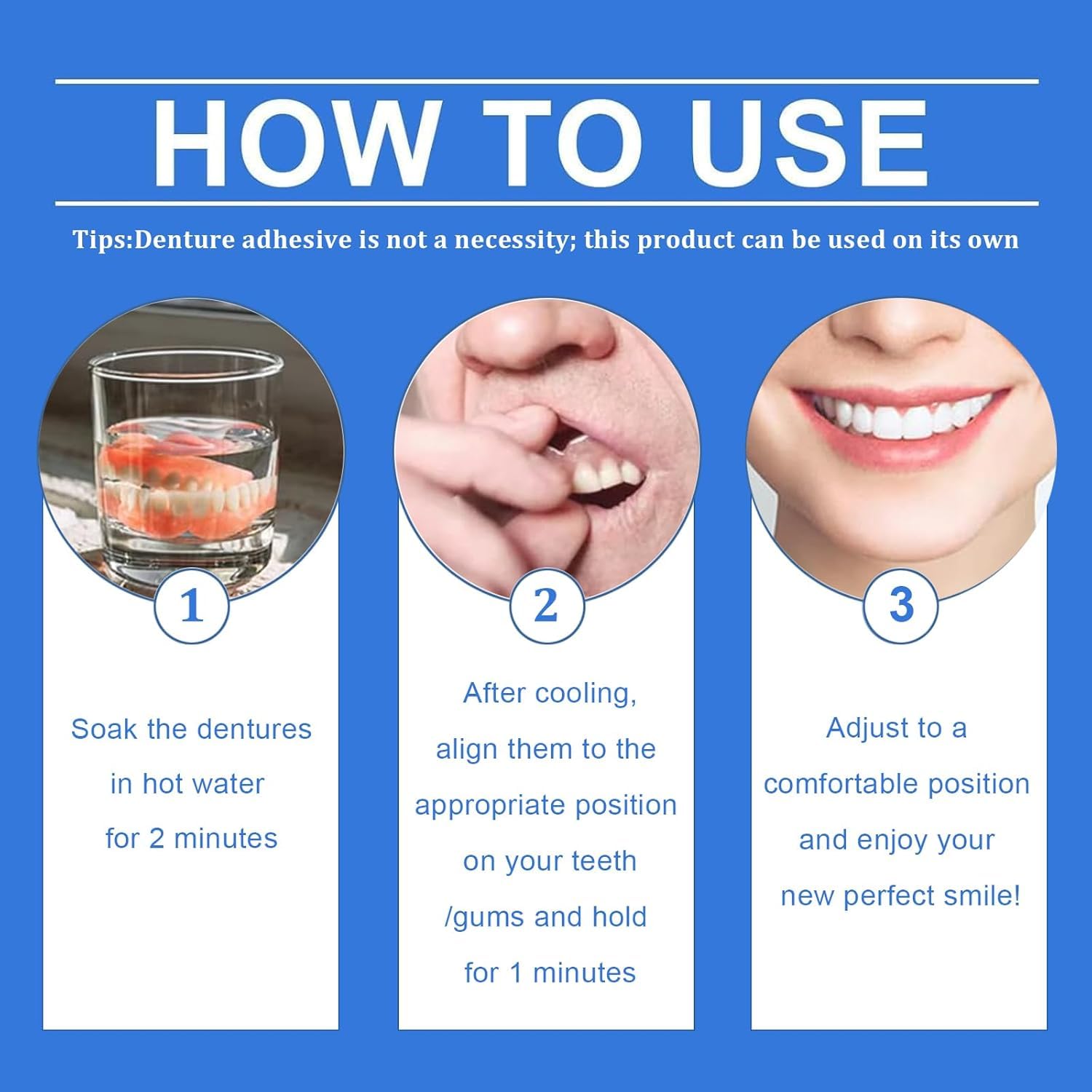 HOW TO USE

Tips:Denture adhesive is not a necessity; this product can be used on its own

1

Soak the dentures in hot water for 2 minutes

2

After cooling, align them to the appropriate position on your teeth /gums and hold for 1 minutes

3

Adjust to a comfortable position and enjoy your new perfect smile!