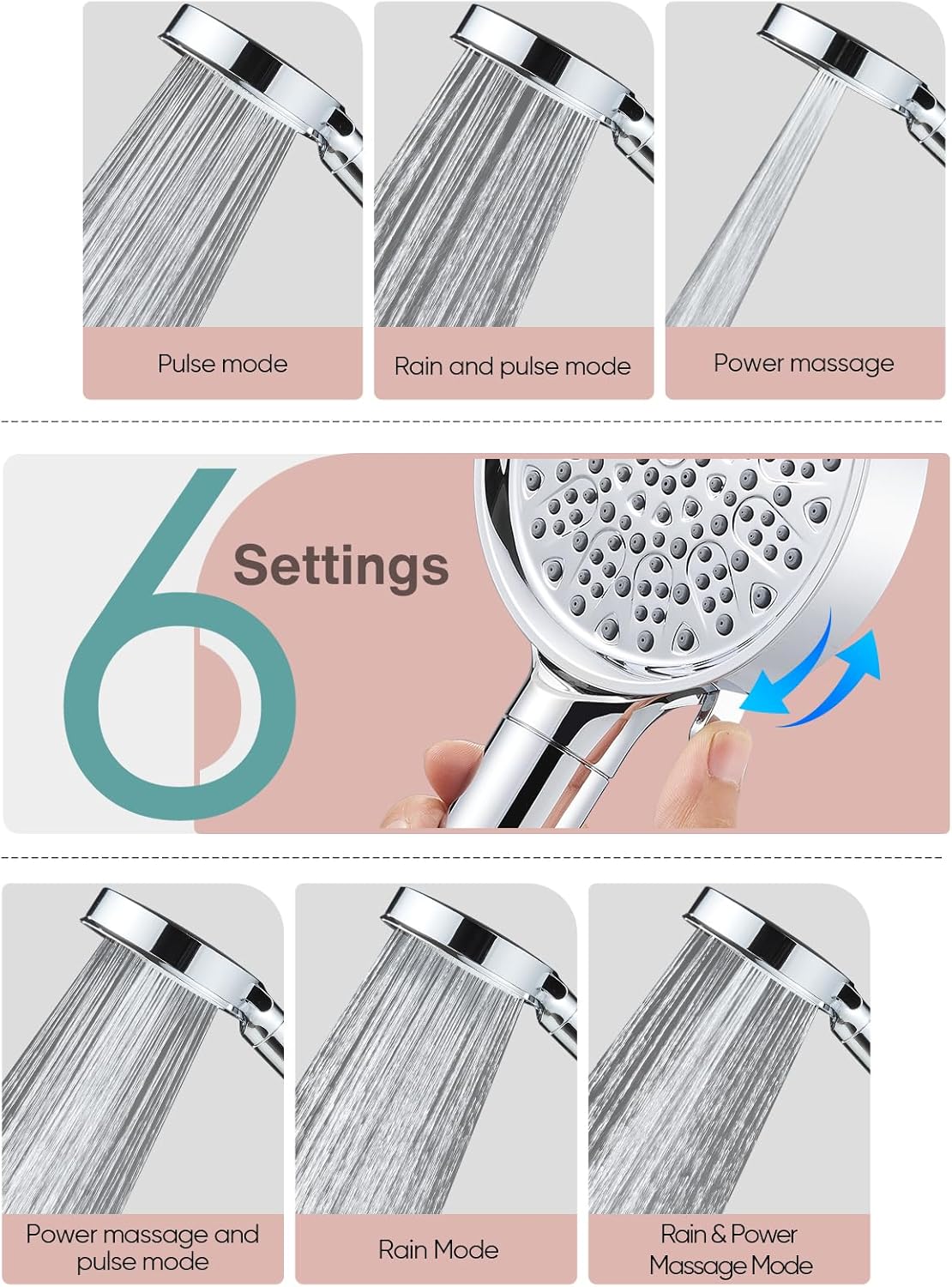 Pulse mode

Rain and pulse mode

Power massage

6 Settings

Power massage and pulse mode

Rain Mode

Rain & Power Massage Mode