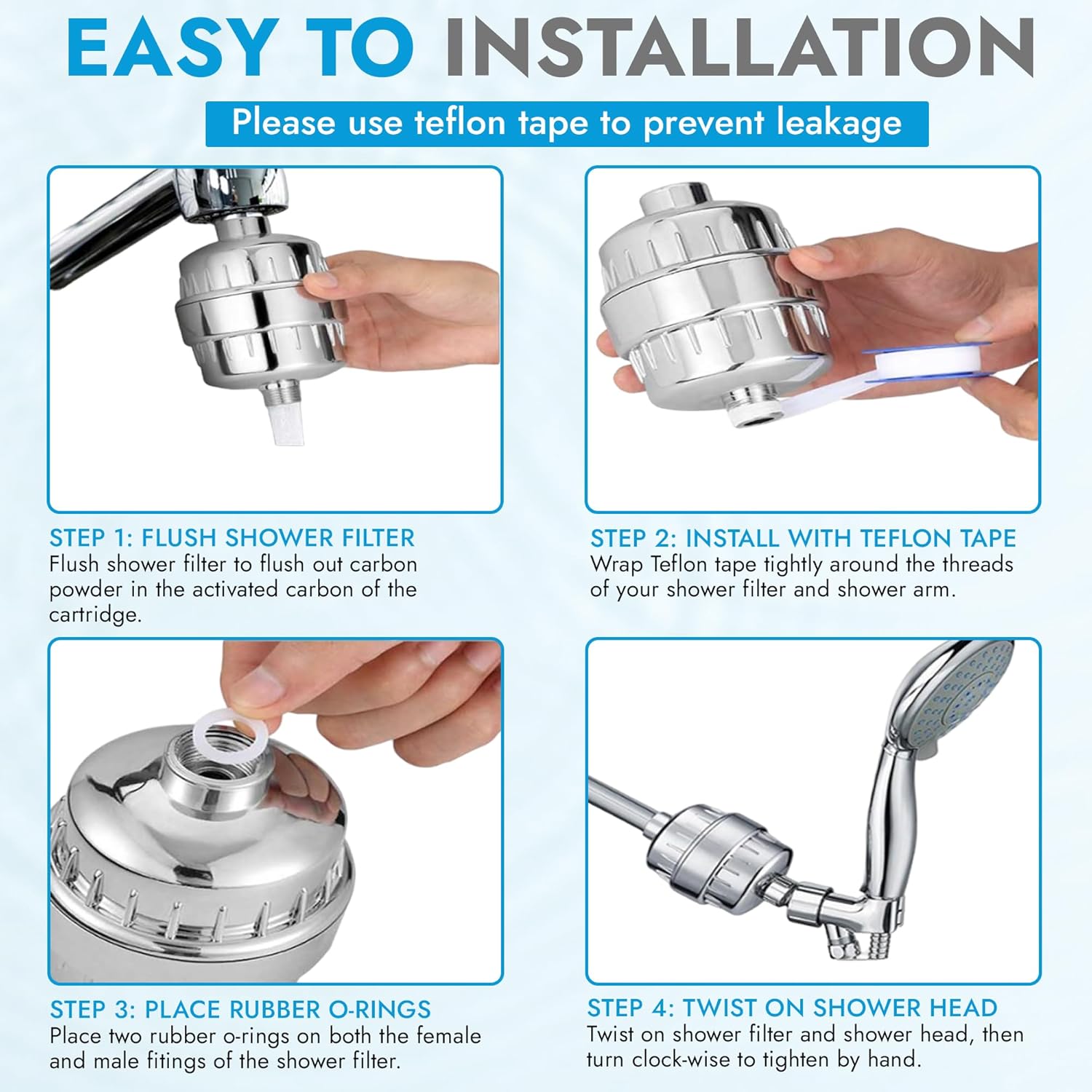 EASY TO INSTALLATION

Please use teflon tape to prevent leakage

STEP 1: FLUSH SHOWER FILTER
Flush shower filter to flush out carbon powder in the activated carbon of the cartridge.

STEP 2: INSTALL WITH TEFLON TAPE
Wrap Teflon tape tightly around the threads of your shower filter and shower arm.

STEP 3: PLACE RUBBER O-RINGS
Place two rubber o-rings on both the female and male fitings of the shower filter.

STEP 4: TWIST ON SHOWER HEAD
Twist on shower filter and shower head, then turn clock-wise to tighten by hand.