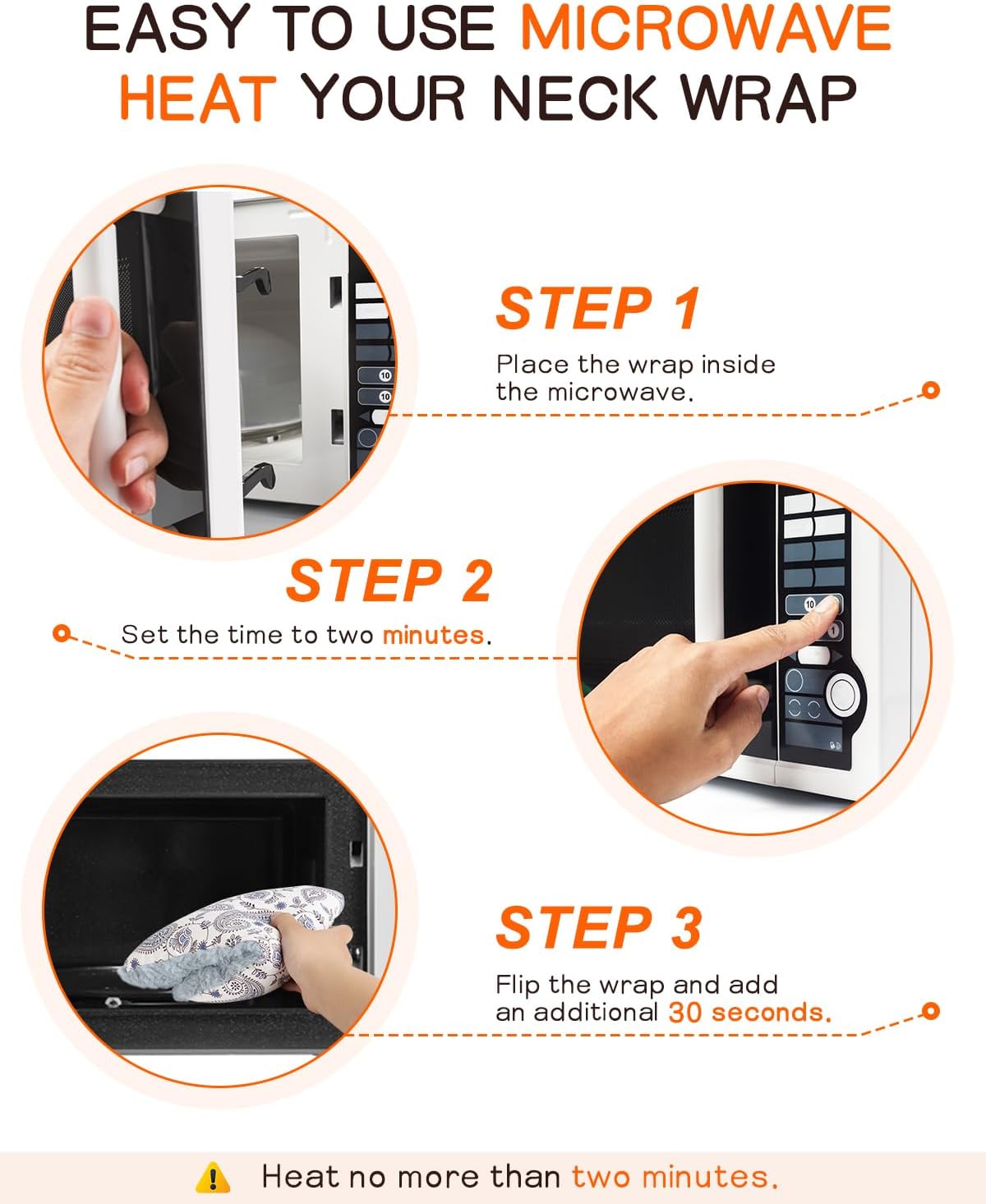 EASY TO USE MICROWAVE HEAT YOUR NECK WRAP

STEP 1
Place the wrap inside the microwave.

10
10

STEP 2
Set the time to two minutes.

10

STEP 3
Flip the wrap and add an additional 30 seconds.

Heat no more than two minutes.