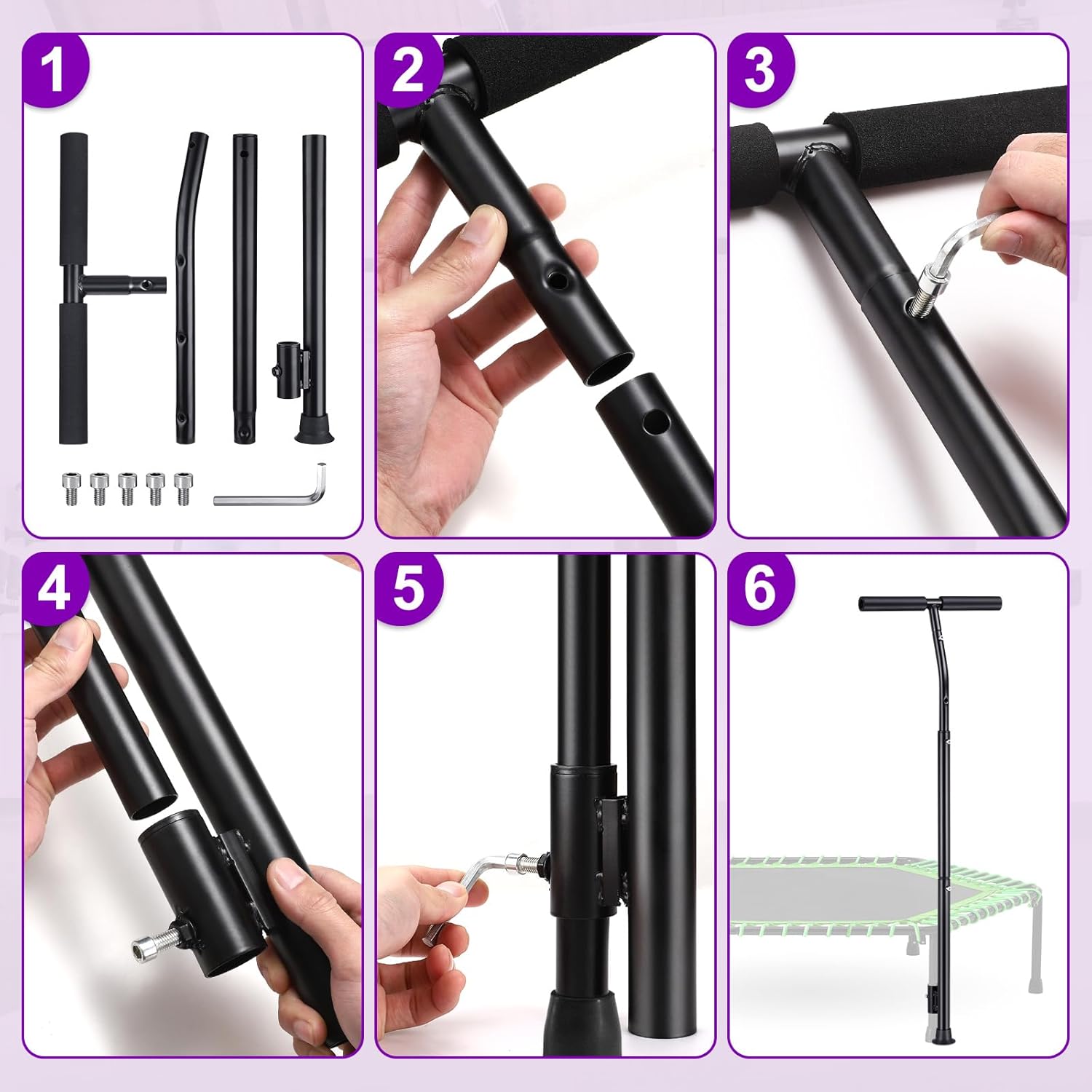 1

2

3

4

5

6