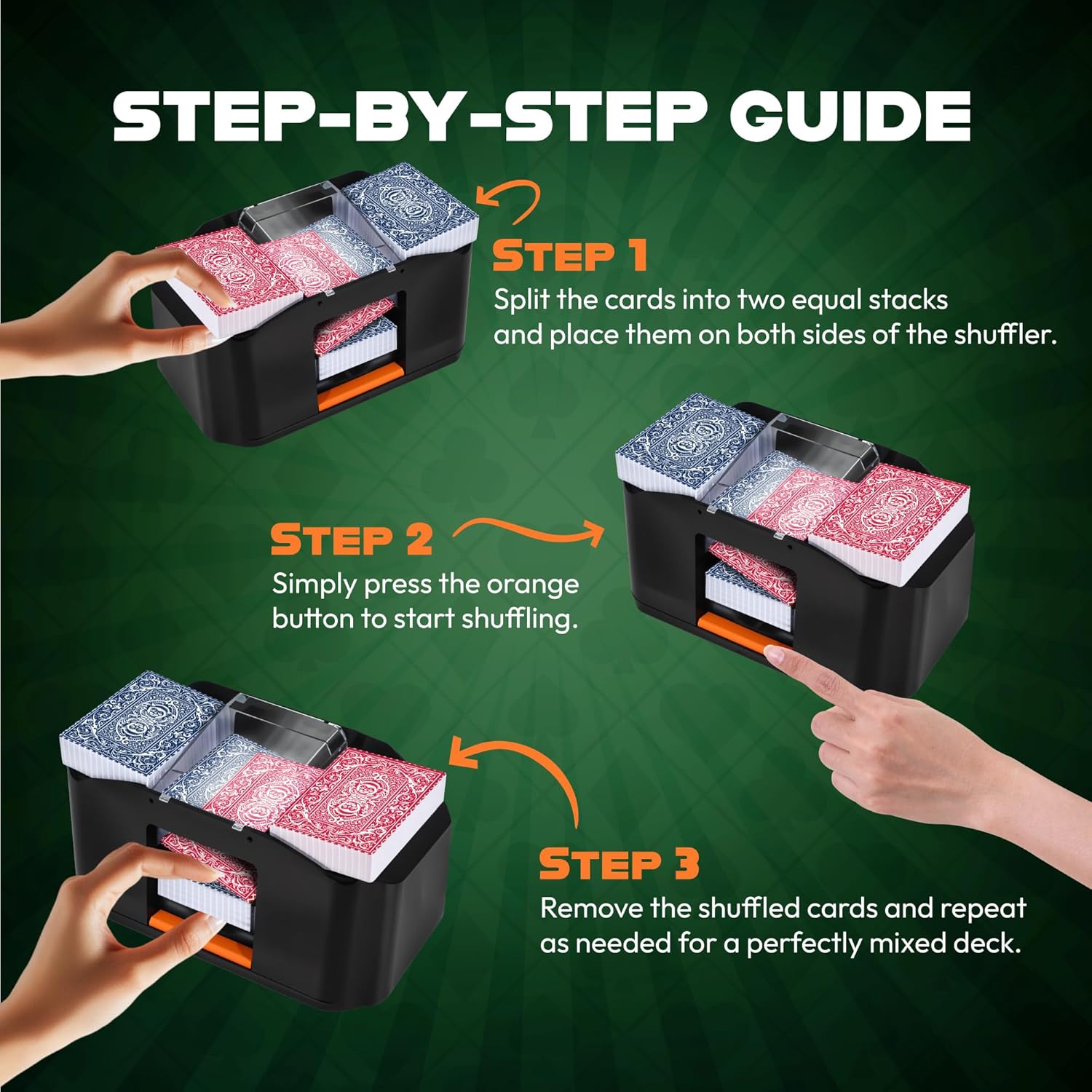 STEP-BY-STEP GUIDE

STEP 1
Split the cards into two equal stacks and place them on both sides of the shuffler.

STEP 2
Simply press the orange button to start shuffling.

STEP 3
Remove the shuffled cards and repeat as needed for a perfectly mixed deck.