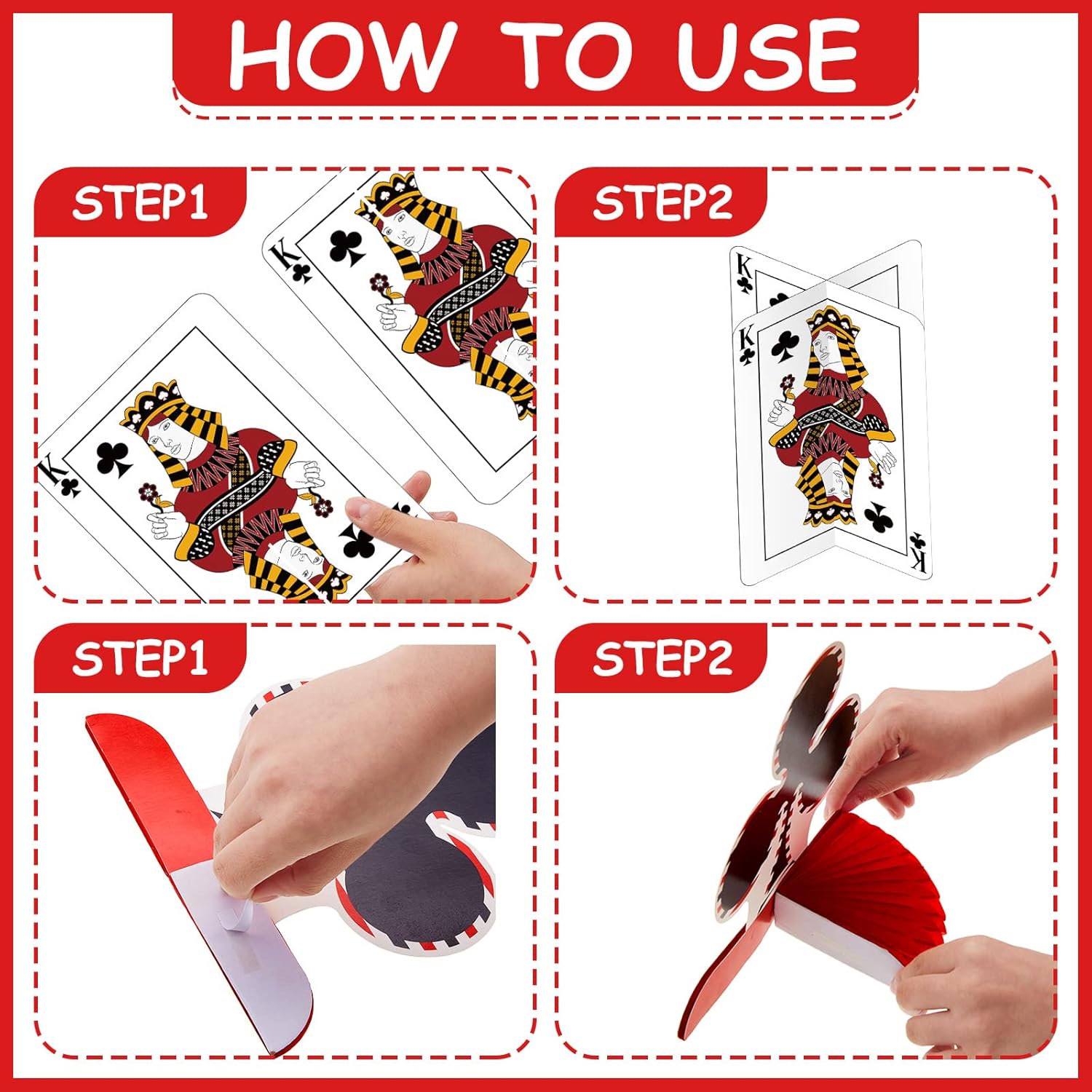 HOW TO USE

STEP1

K

K

STEP2

K

K

K

STEP1

STEP2