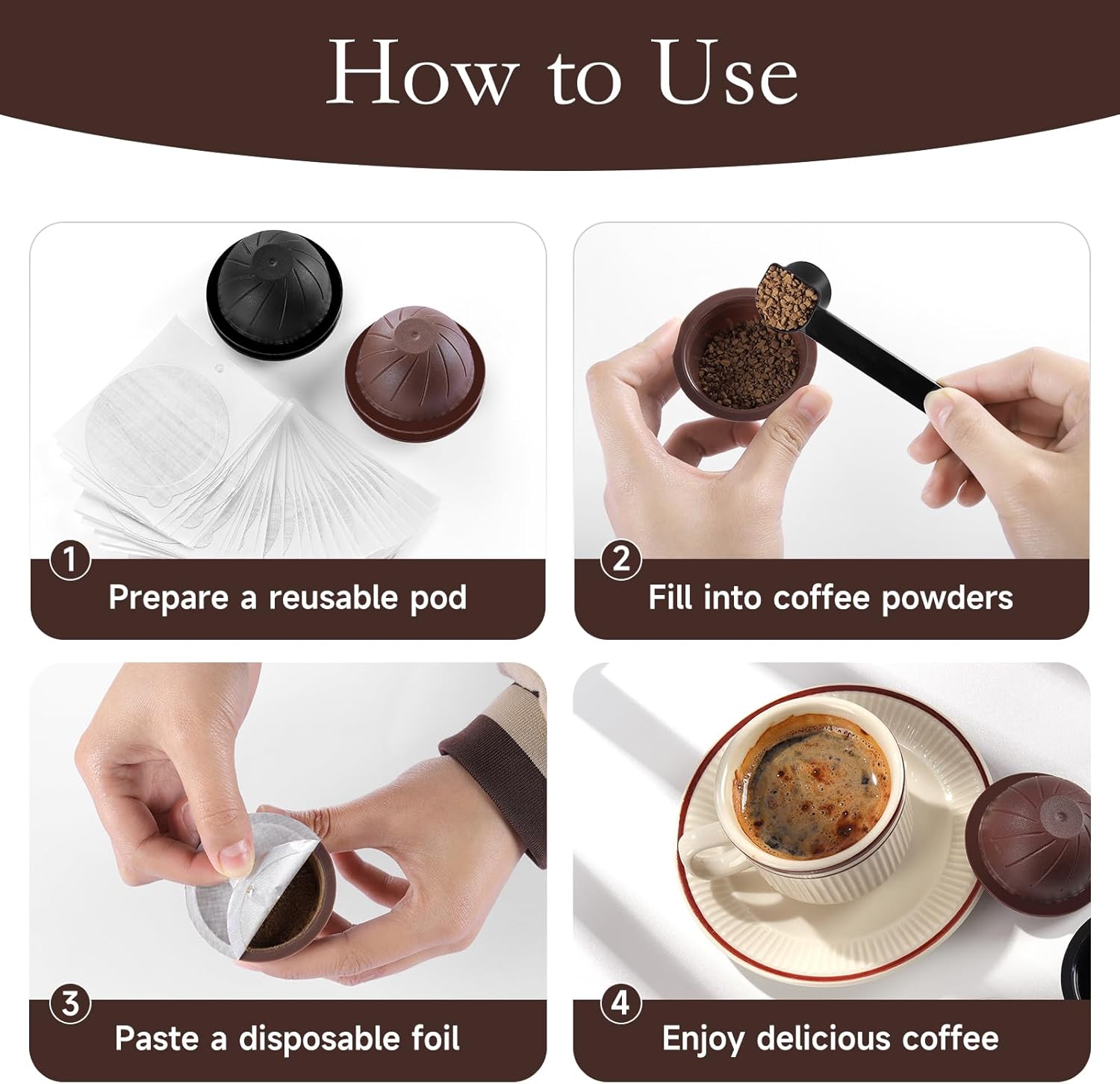 How to Use

1 Prepare a reusable pod

2 Fill into coffee powders

3 Paste a disposable foil

4 Enjoy delicious coffee