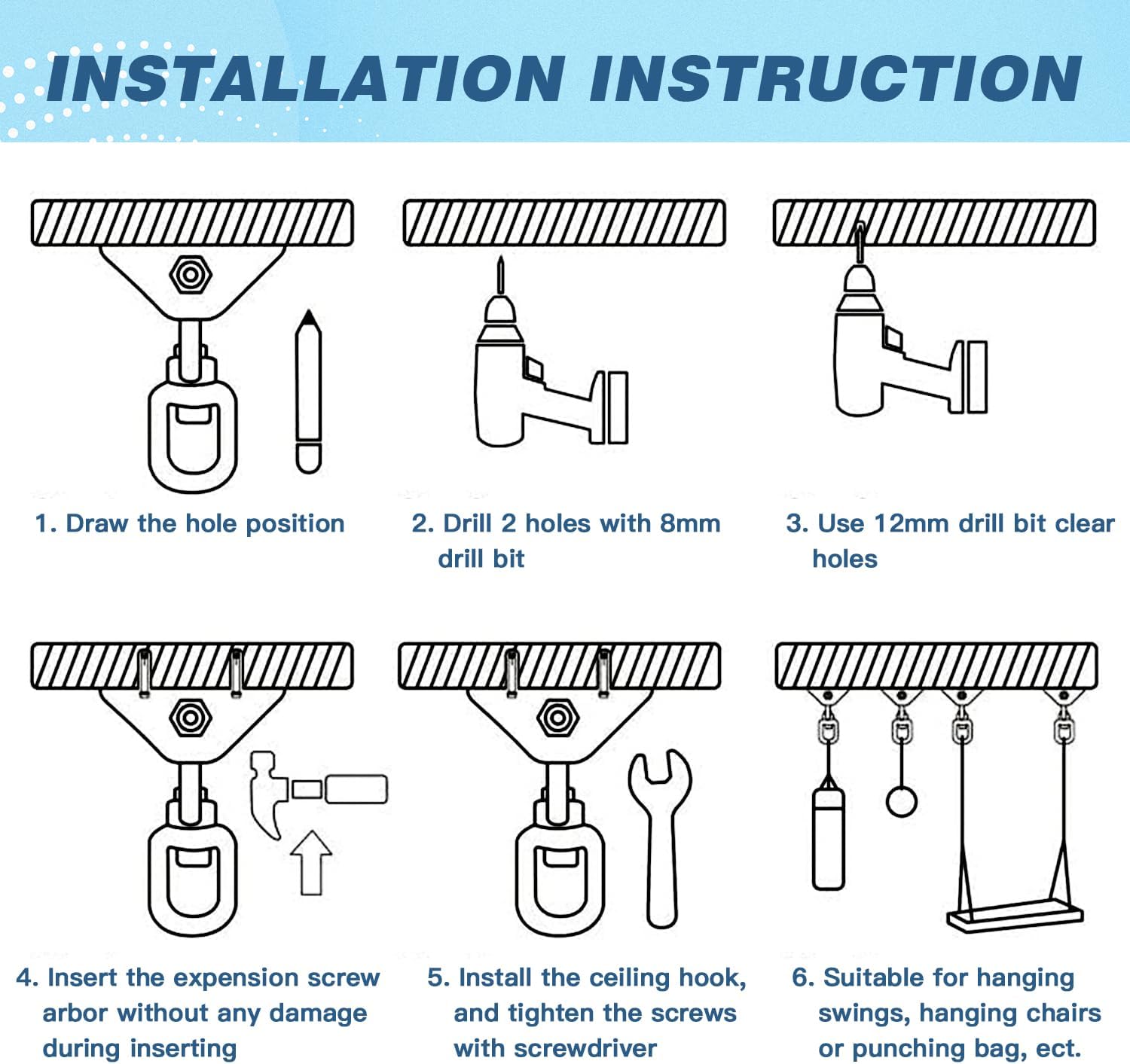 INSTALLATION INSTRUCTION

1. Draw the hole position

2. Drill 2 holes with 8mm drill bit

3. Use 12mm drill bit clear holes

4. Insert the expension screw arbor without any damage during inserting

5. Install the ceiling hook, and tighten the screws with screwdriver

6. Suitable for hanging swings, hanging chairs or punching bag, ect.