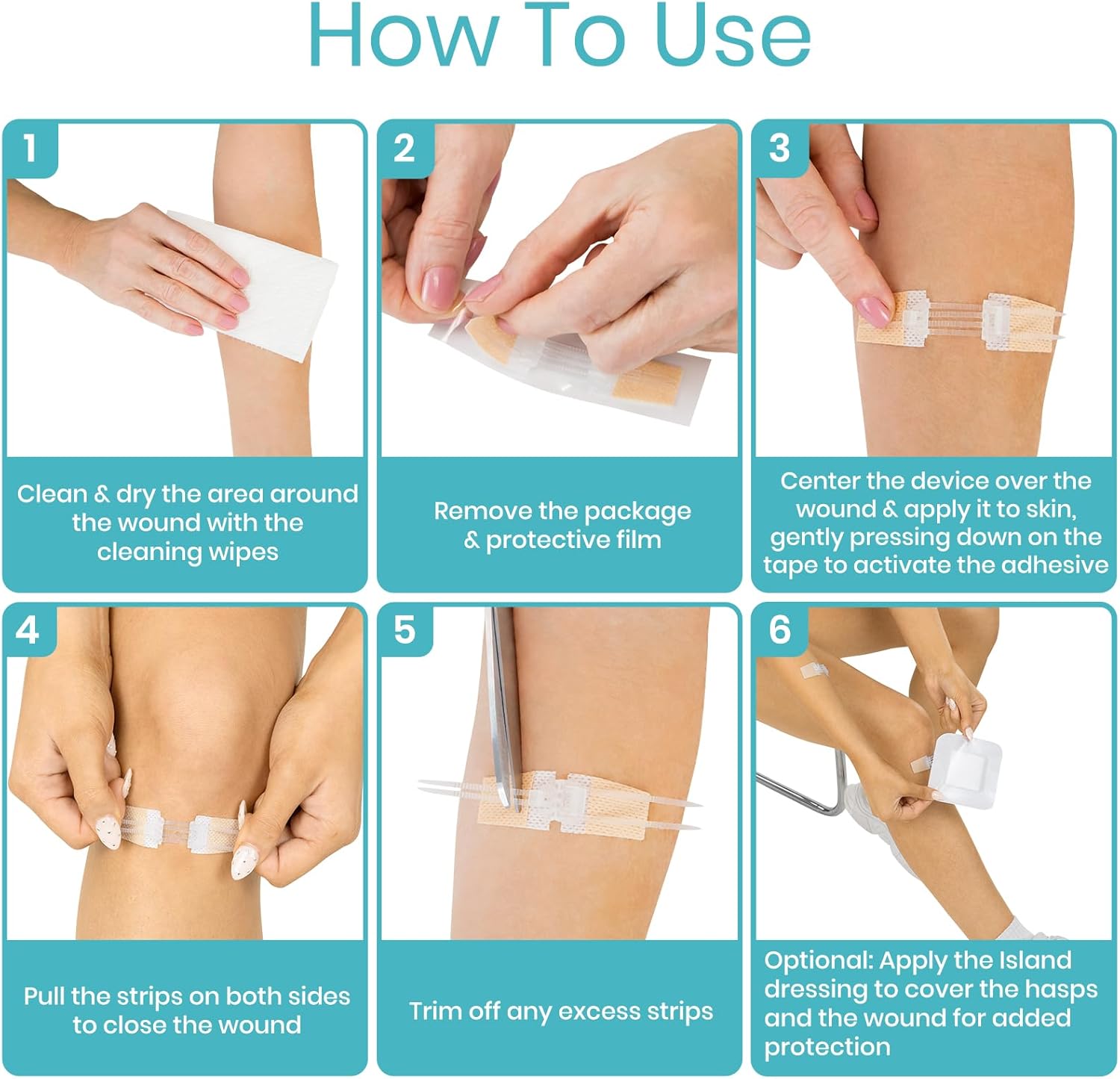 How To Use

1

Clean & dry the area around the wound with the cleaning wipes

2

Remove the package & protective film

3

Center the device over the wound & apply it to skin, gently pressing down on the tape to activate the adhesive

4

Pull the strips on both sides to close the wound

5

Trim off any excess strips

6

Optional: Apply the Island dressing to cover the hasps and the wound for added protection