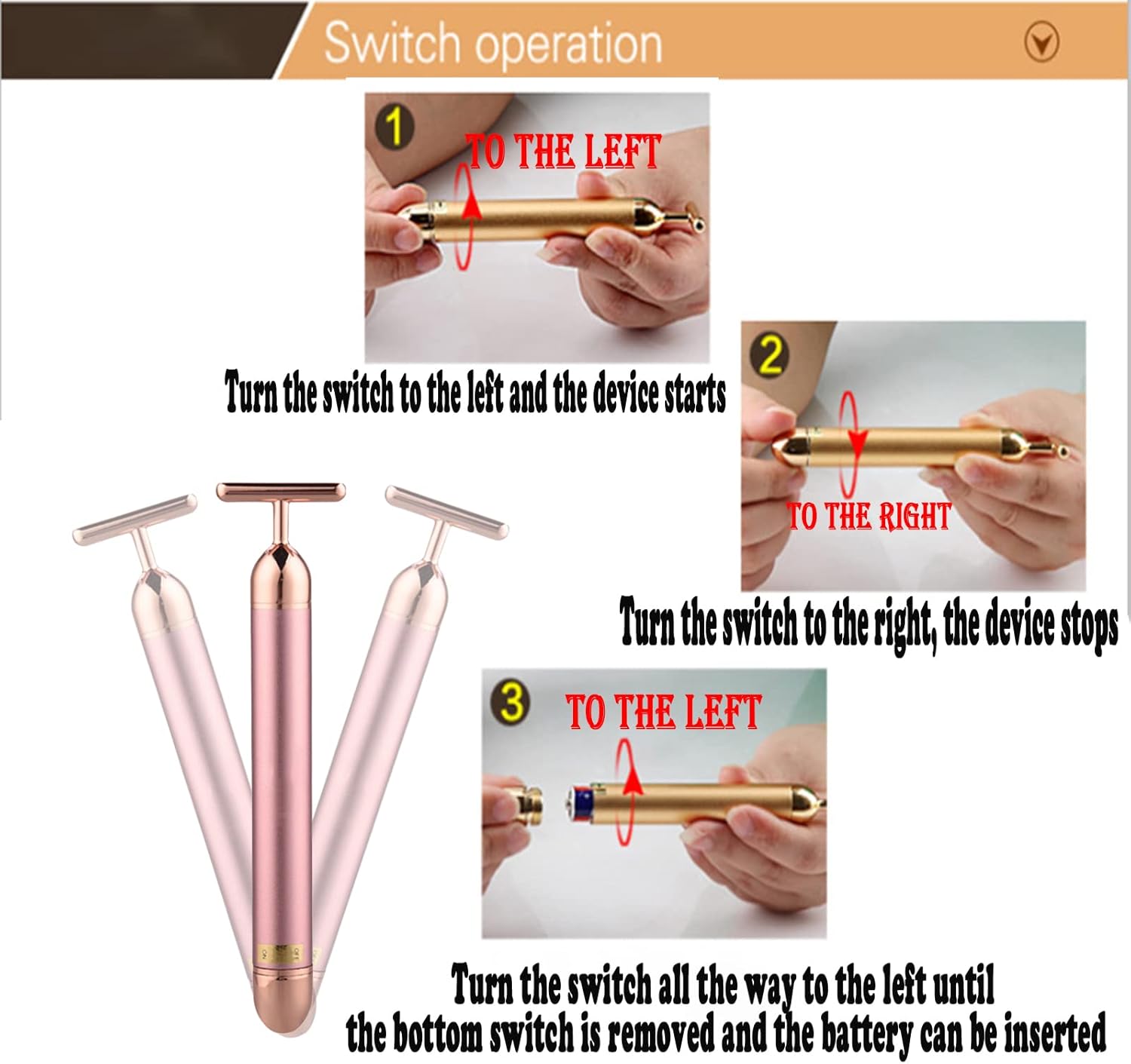 Switch operation

1
TO THE LEFT

Turn the switch to the left and the device starts

2
TO THE RIGHT

Turn the switch to the right, the device stops

3
TO THE LEFT

Turn the switch all the way to the left until the bottom switch is removed and the battery can be inserted