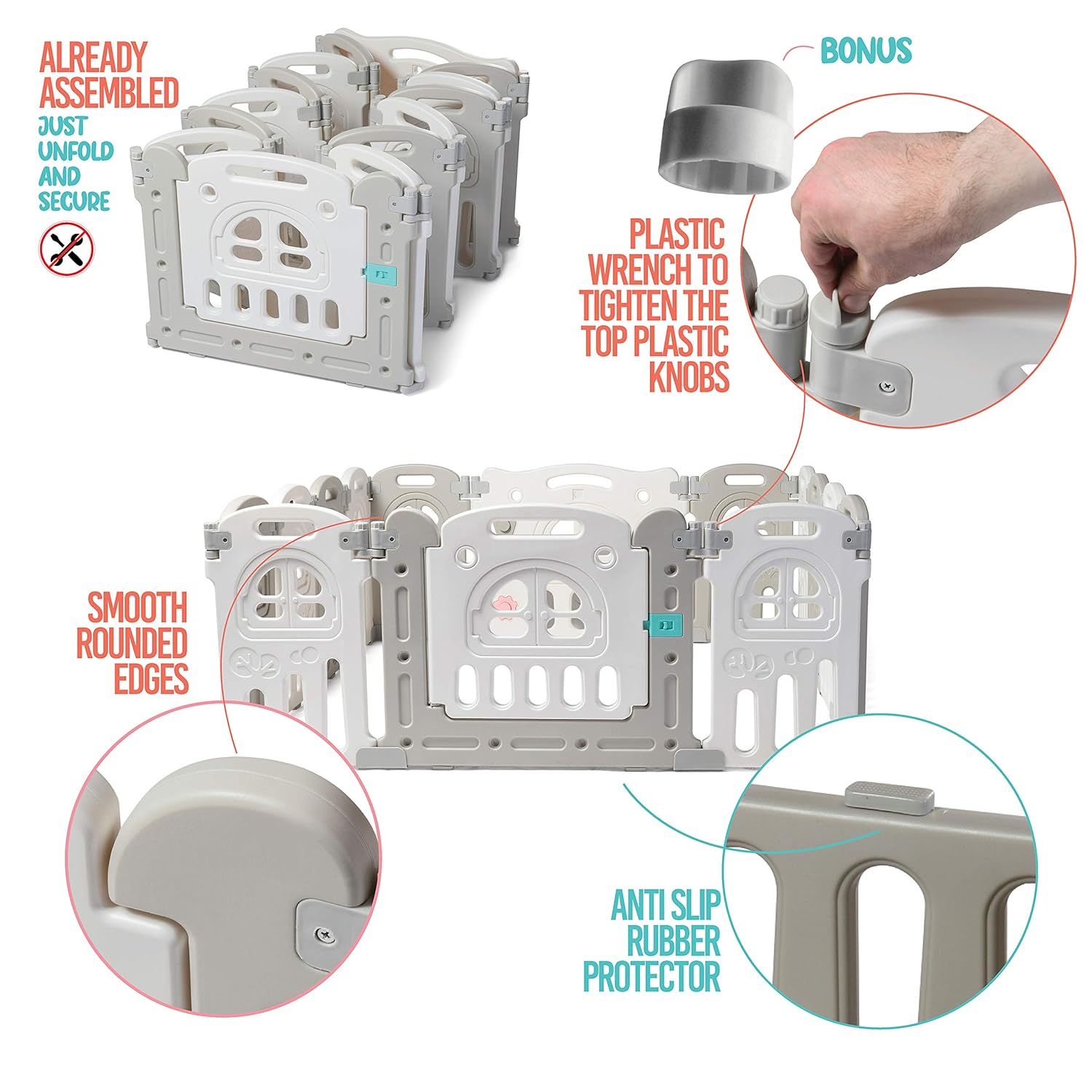 ALREADY ASSEMBLED
JUST UNFOLD AND SECURE

BONUS

PLASTIC WRENCH TO TIGHTEN THE TOP PLASTIC KNOBS

SMOOTH ROUNDED EDGES

ANTI SLIP RUBBER PROTECTOR