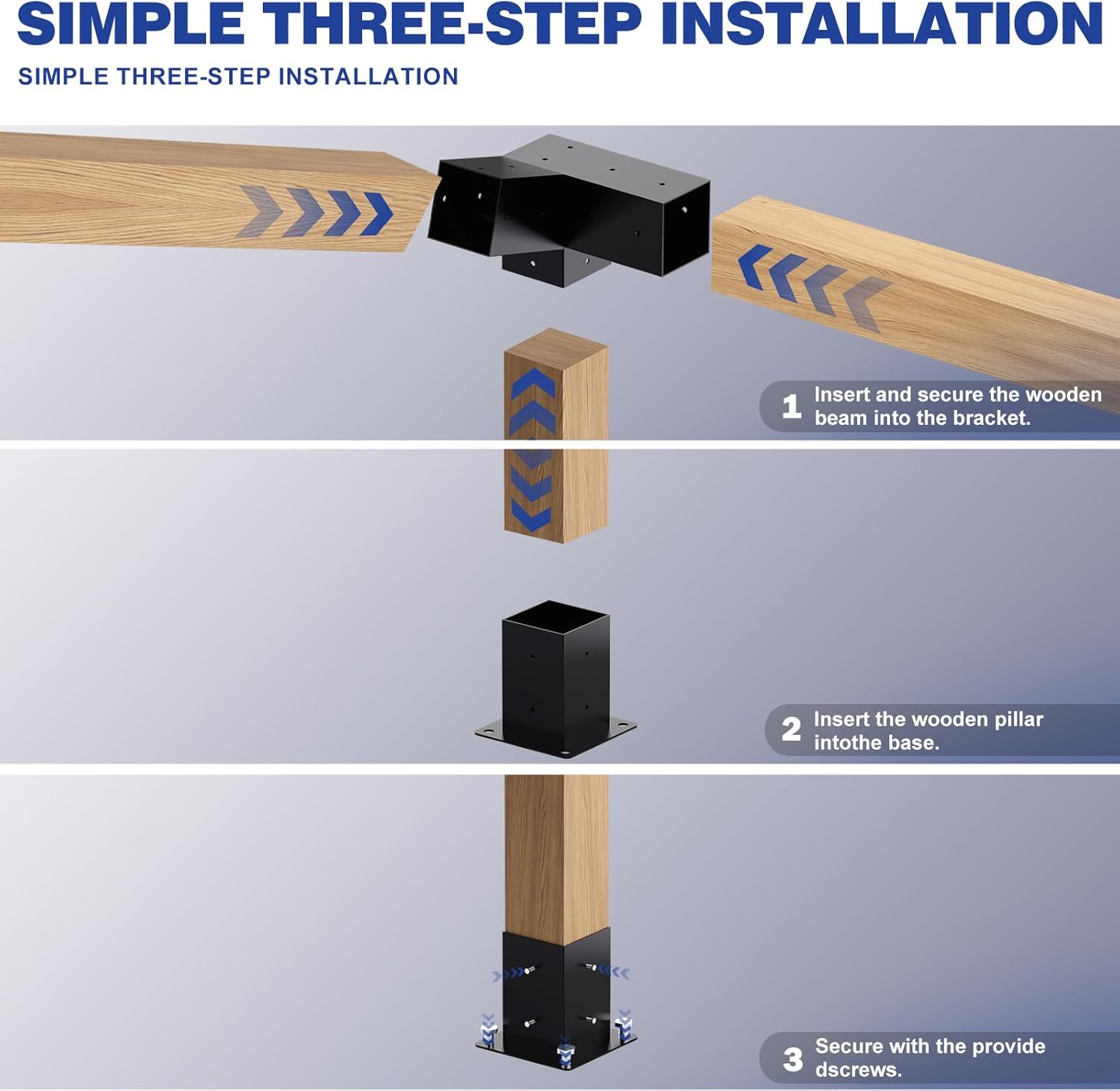 SIMPLE THREE-STEP INSTALLATION

SIMPLE THREE-STEP INSTALLATION

1 Insert and secure the wooden beam into the bracket.

2 Insert the wooden pillar intothe base.

3 Secure with the provide dscrews.