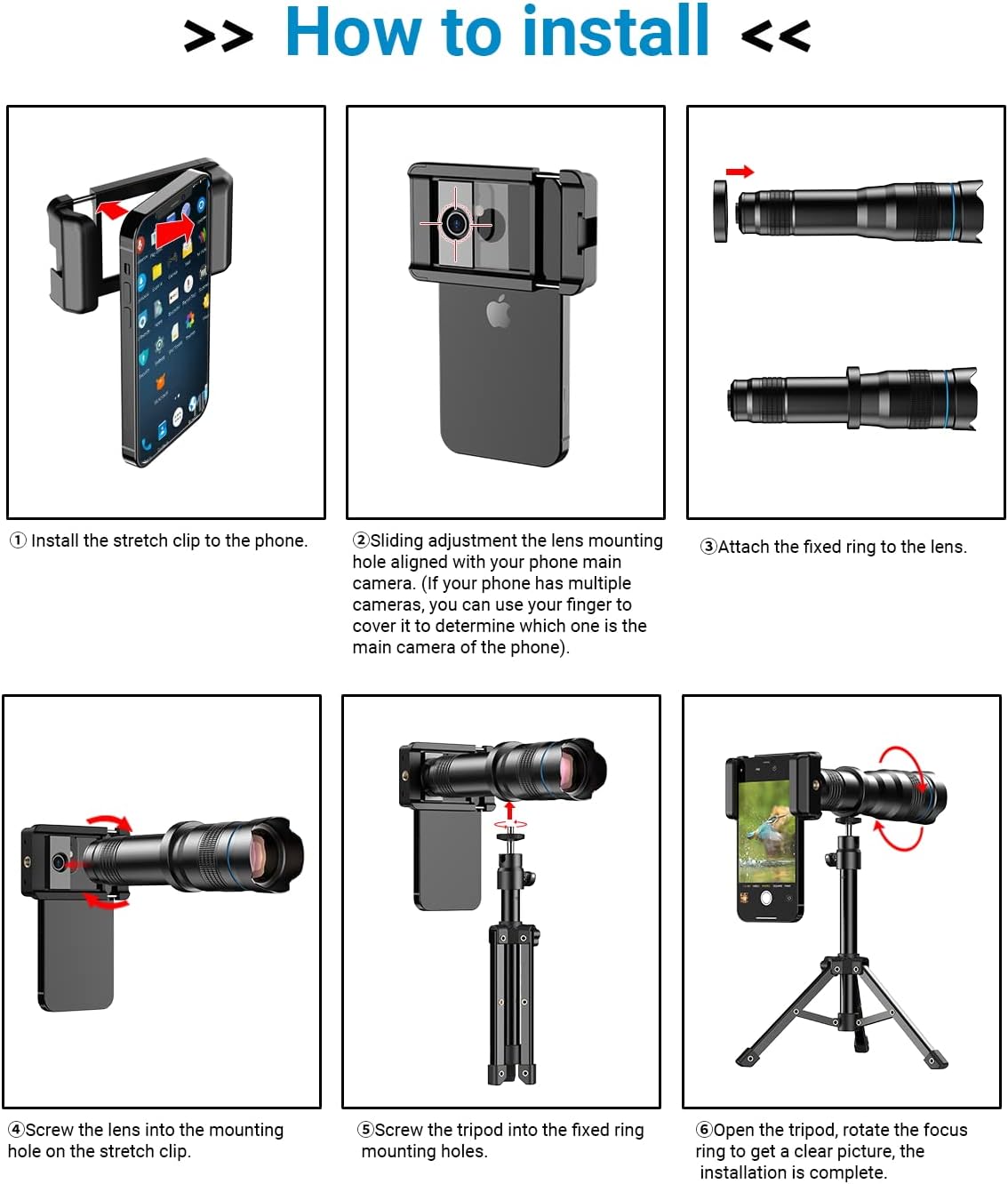 >> How to install <<

① Install the stretch clip to the phone.

②Sliding adjustment the lens mounting hole aligned with your phone main camera. (If your phone has multiple cameras, you can use your finger to cover it to determine which one is the main camera of the phone).

③Attach the fixed ring to the lens.

④Screw the lens into the mounting hole on the stretch clip.

⑤Screw the tripod into the fixed ring mounting holes.

⑥Open the tripod, rotate the focus ring to get a clear picture, the installation is complete.