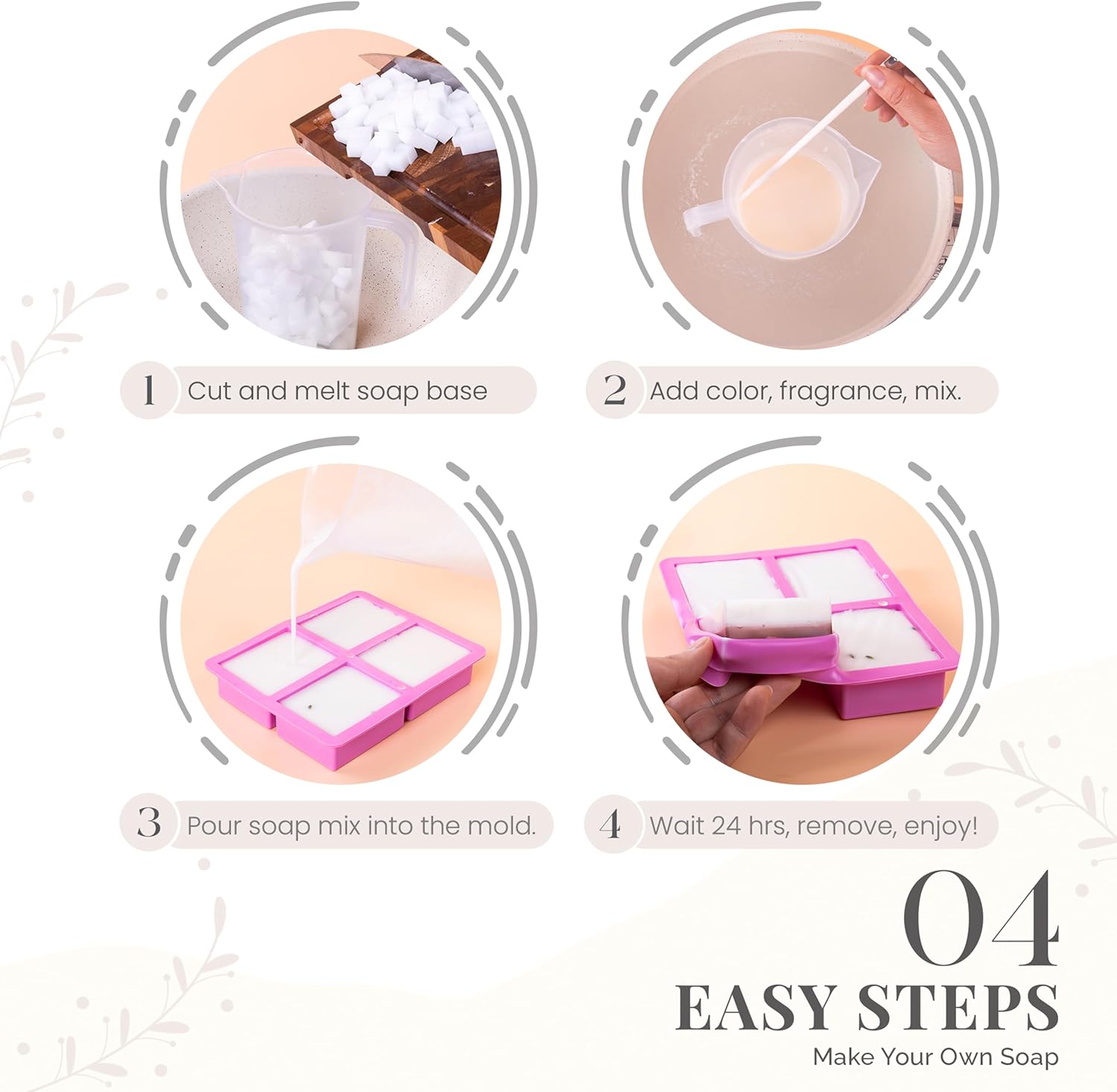 1 Cut and melt soap base

2 Add color, fragrance, mix.

3 Pour soap mix into the mold.

4 Wait 24 hrs, remove, enjoy!

04
EASY STEPS
Make Your Own Soap