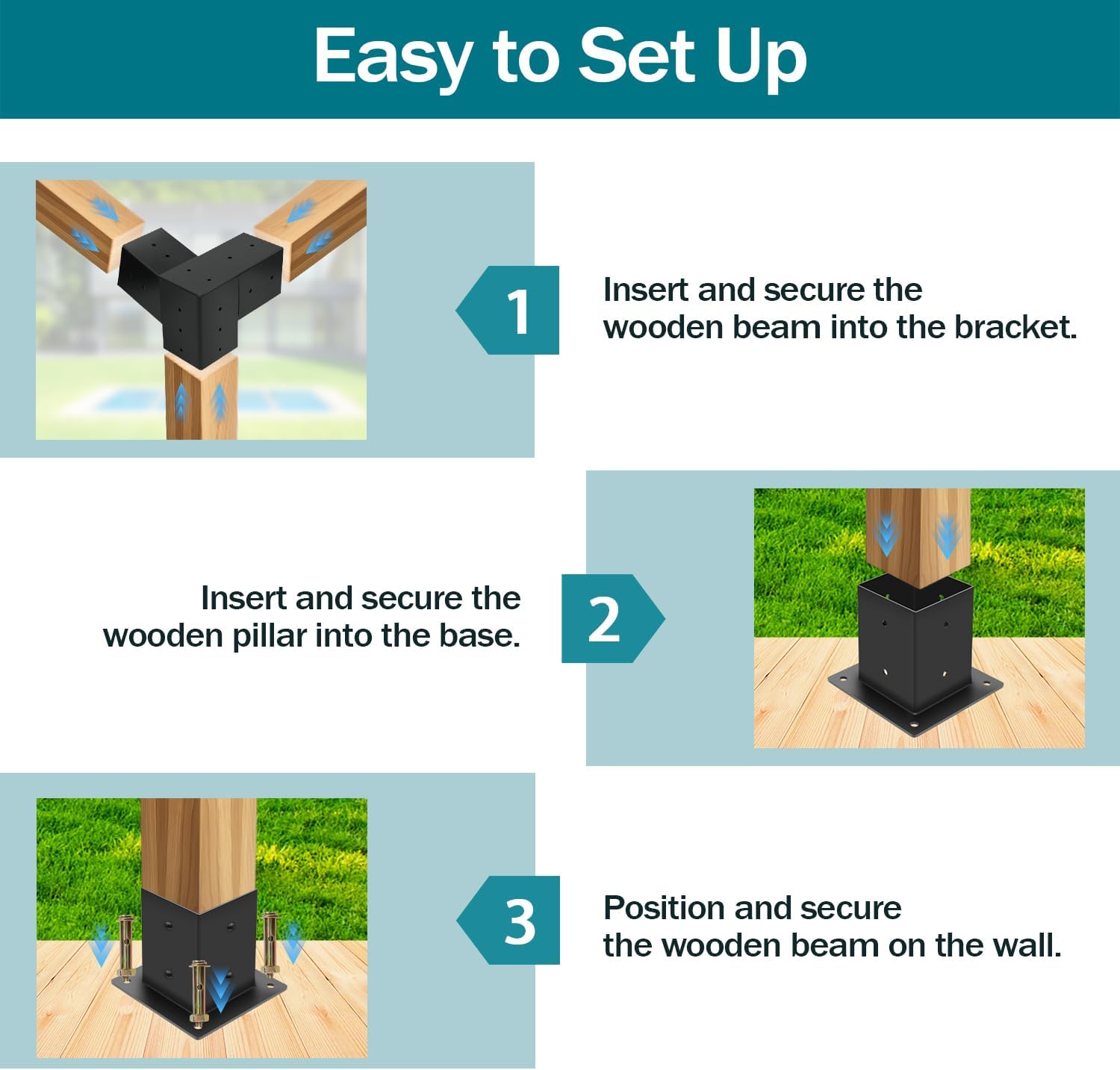 Easy to Set Up

1

Insert and secure the wooden beam into the bracket.

Insert and secure the wooden pillar into the base.

2

3

Position and secure the wooden beam on the wall.