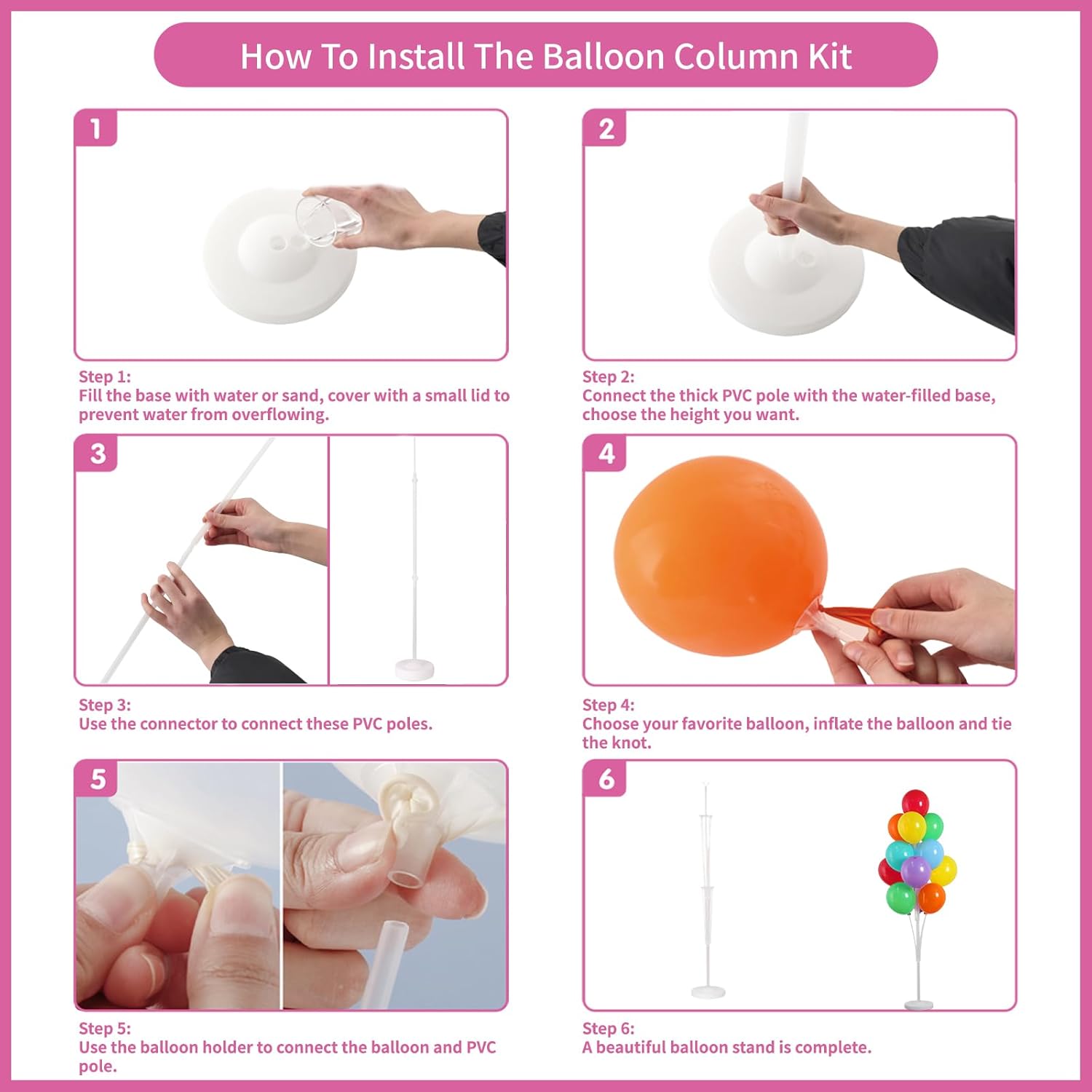 How To Install The Balloon Column Kit

1

Step 1:
Fill the base with water or sand, cover with a small lid to prevent water from overflowing.

2

Step 2:
Connect the thick PVC pole with the water-filled base, choose the height you want.

3

Step 3:
Use the connector to connect these PVC poles.

4

Step 4:
Choose your favorite balloon, inflate the balloon and tie the knot.

5

Step 5:
Use the balloon holder to connect the balloon and PVC pole.

6

Step 6:
A beautiful balloon stand is complete.