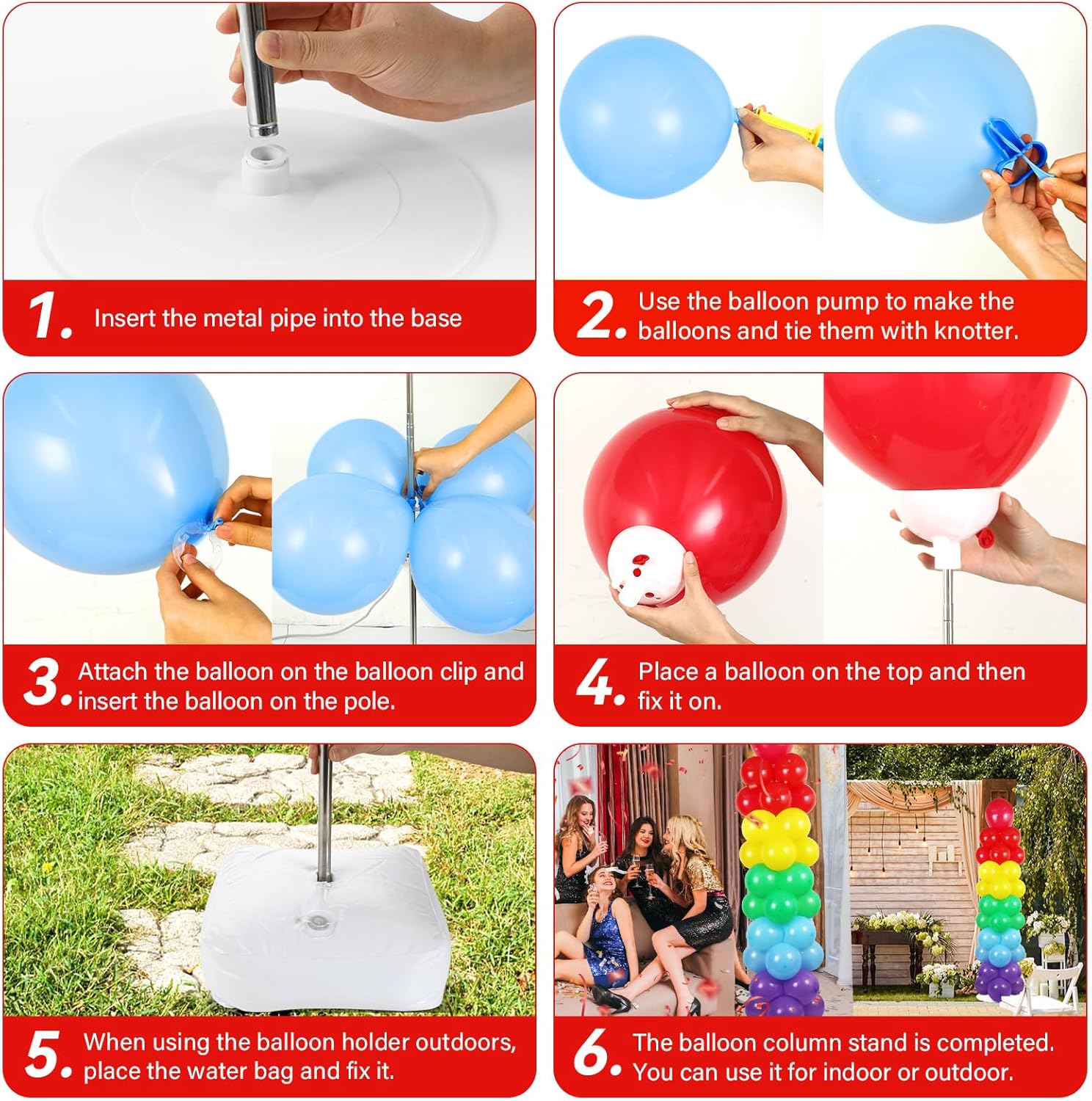 1. Insert the metal pipe into the base

2. Use the balloon pump to make the balloons and tie them with knotter.

3. Attach the balloon on the balloon clip and insert the balloon on the pole.

4. Place a balloon on the top and then fix it on.

5. When using the balloon holder outdoors, place the water bag and fix it.

6. The balloon column stand is completed. You can use it for indoor or outdoor.