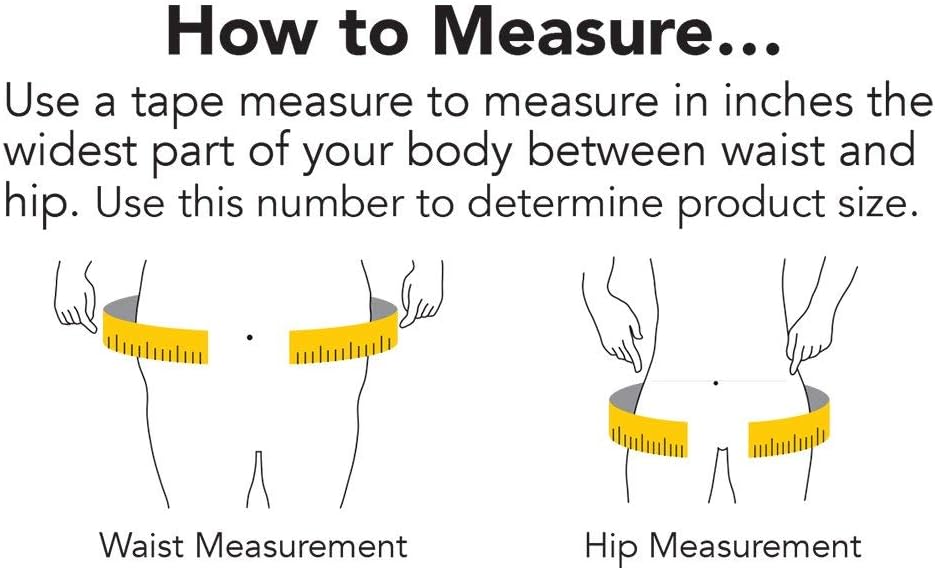 How to Measure...

Use a tape measure to measure in inches the widest part of your body between waist and hip. Use this number to determine product size.

Waist Measurement

Hip Measurement