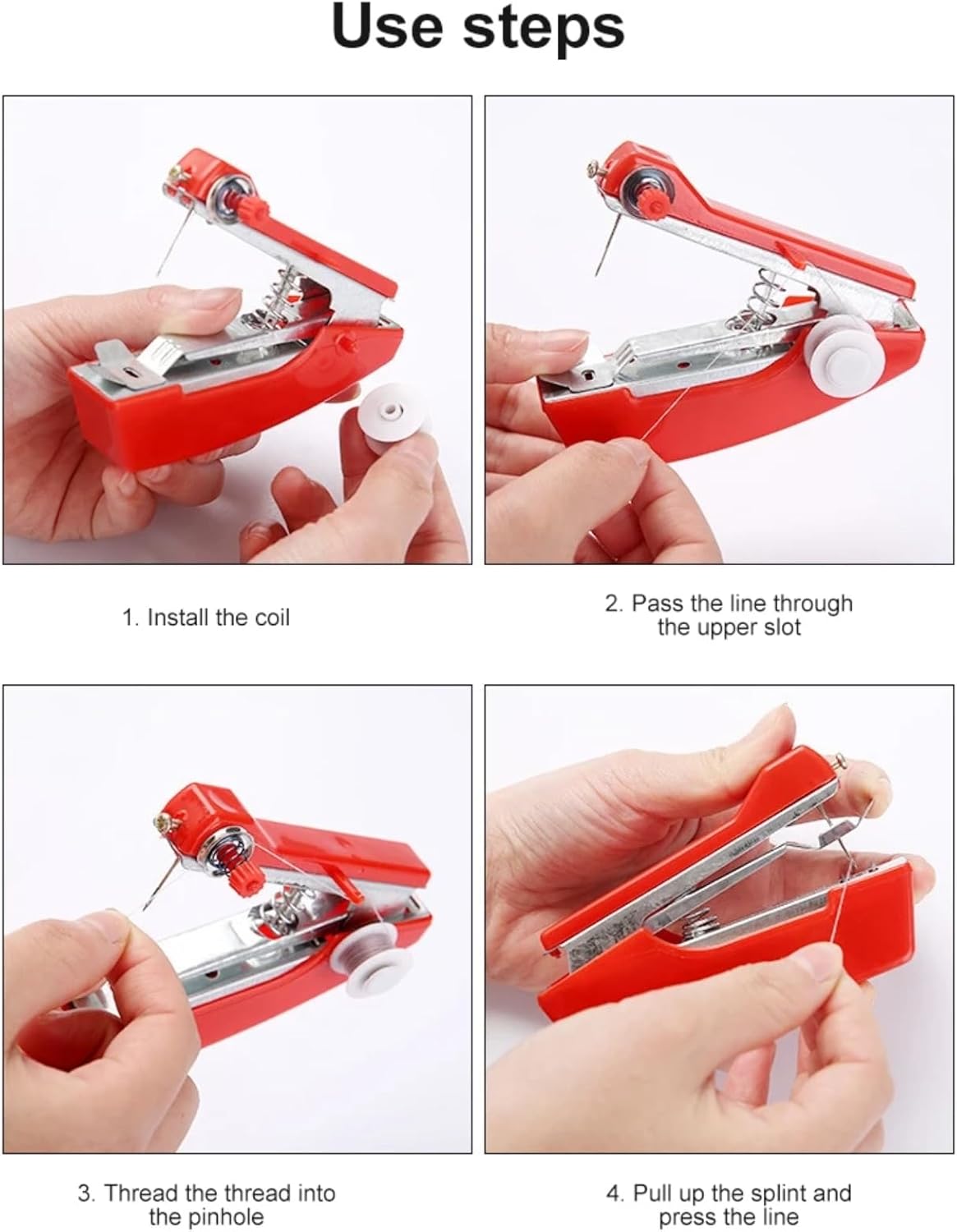 Use steps

1. Install the coil

2. Pass the line through the upper slot

3. Thread the thread into the pinhole

4. Pull up the splint and press the line