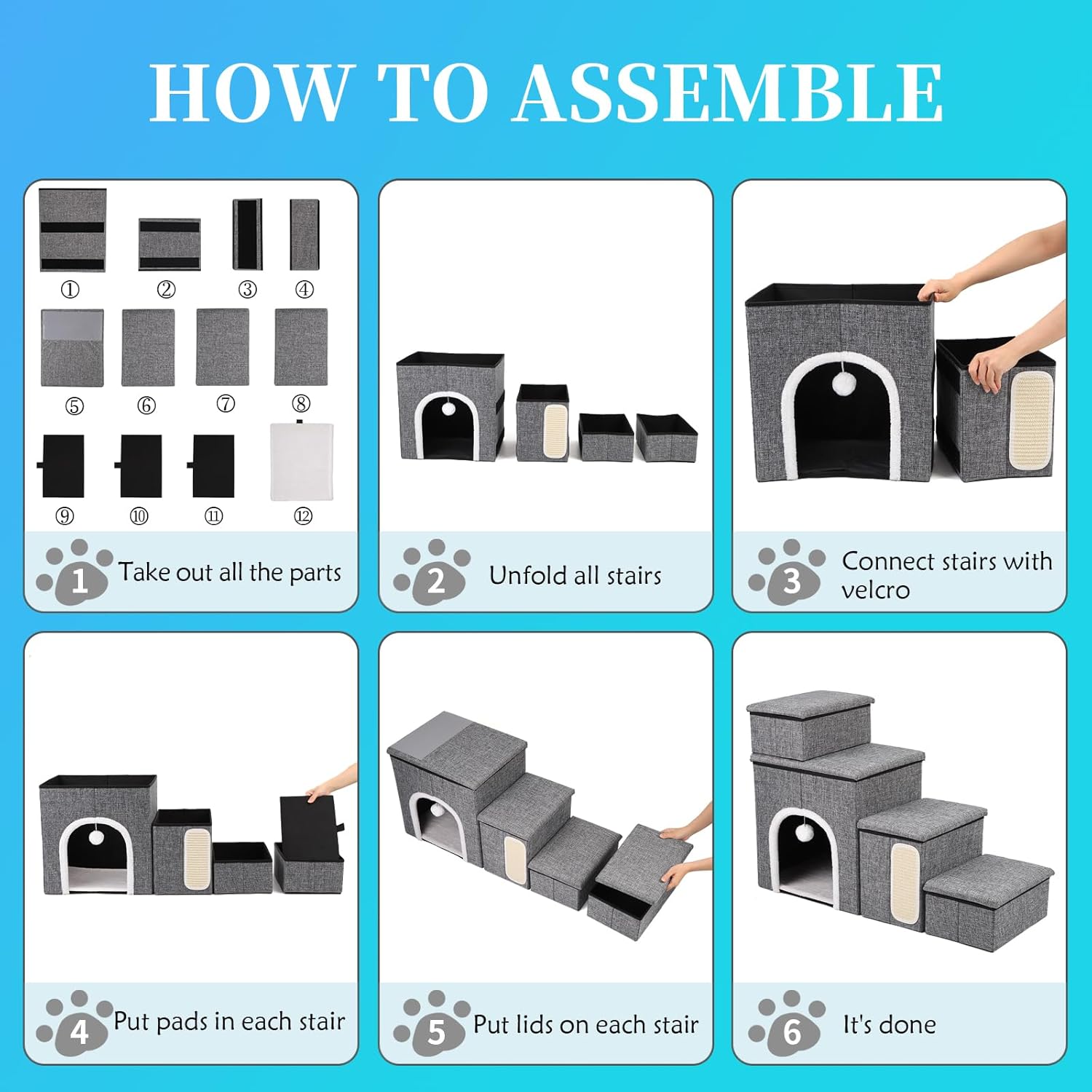 HOW TO ASSEMBLE

① ② ③ ④
⑤ ⑥ ⑦ ⑧
⑨ ⑩ ⑪ ⑫

1 Take out all the parts

2 Unfold all stairs

3 Connect stairs with velcro

4 Put pads in each stair

5 Put lids on each stair

6 It's done