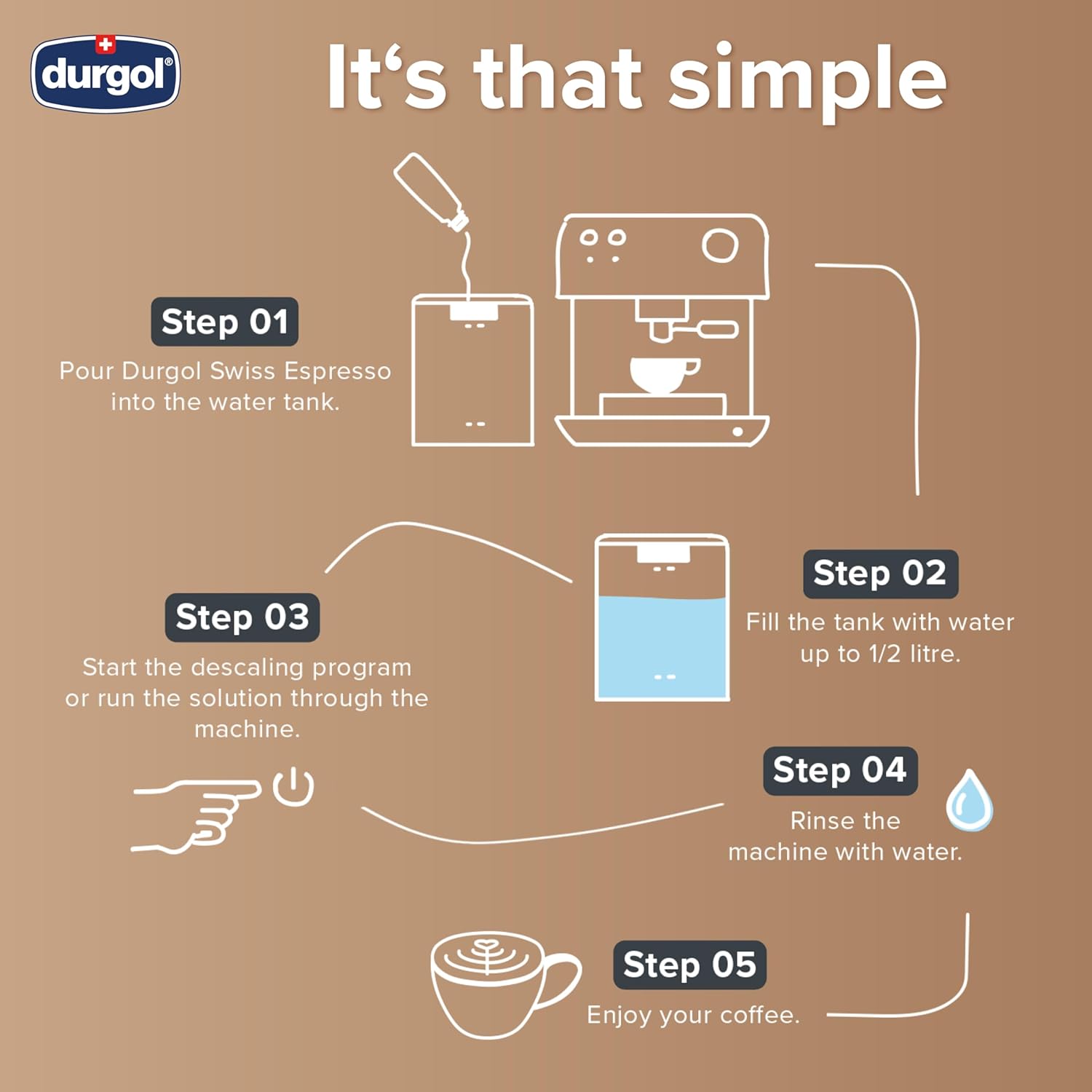 durgol®

It‘s that simple

Step 01
Pour Durgol Swiss Espresso into the water tank.

Step 02
Fill the tank with water up to 1/2 litre.

Step 03
Start the descaling program or run the solution through the machine.

Step 04
Rinse the machine with water.

Step 05
Enjoy your coffee.