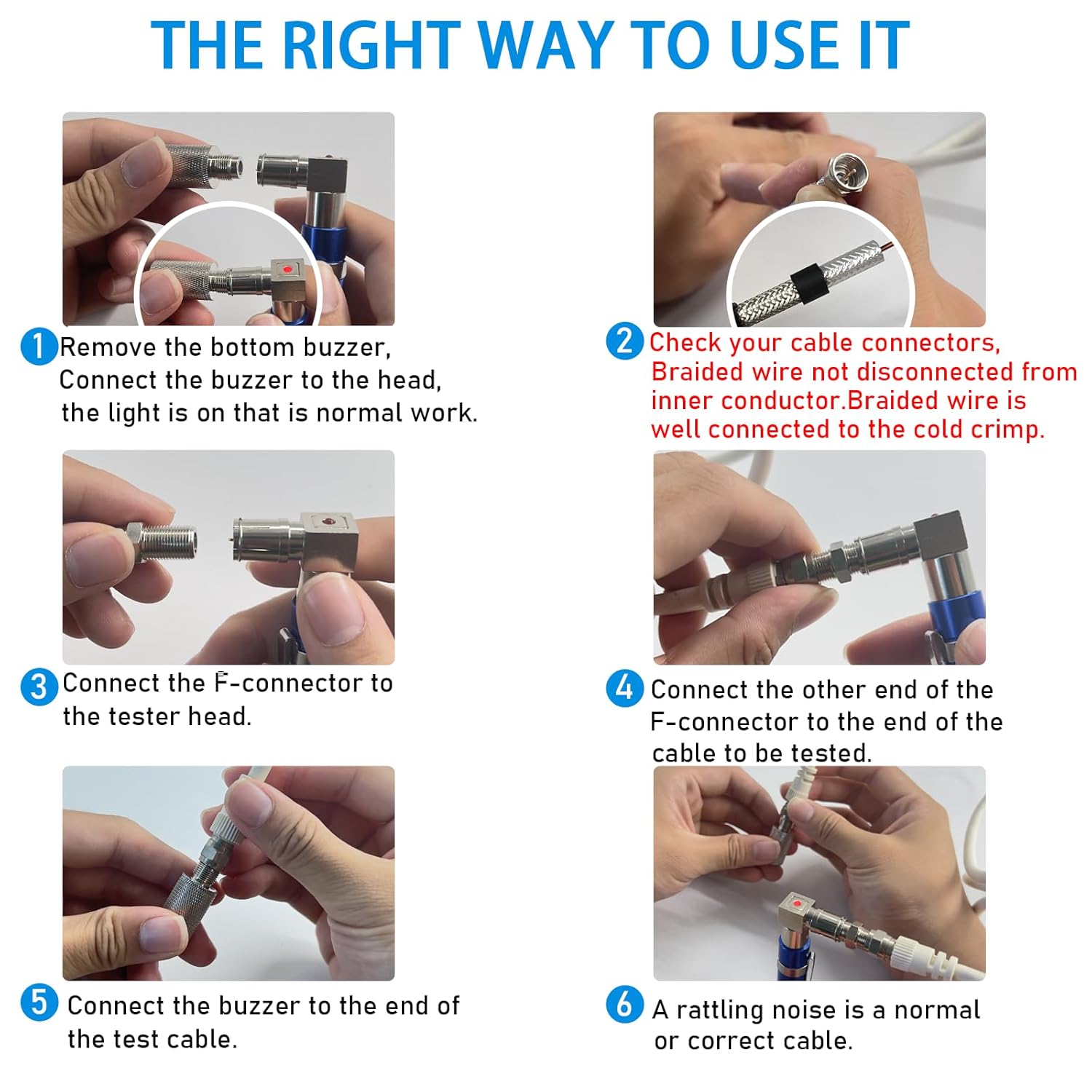 THE RIGHT WAY TO USE IT

1 Remove the bottom buzzer, Connect the buzzer to the head, the light is on that is normal work.

2 Check your cable connectors, Braided wire not disconnected from inner conductor.Braided wire is well connected to the cold crimp.

3 Connect the F-connector to the tester head.

4 Connect the other end of the F-connector to the end of the cable to be tested.

5 Connect the buzzer to the end of the test cable.

6 A rattling noise is a normal or correct cable.