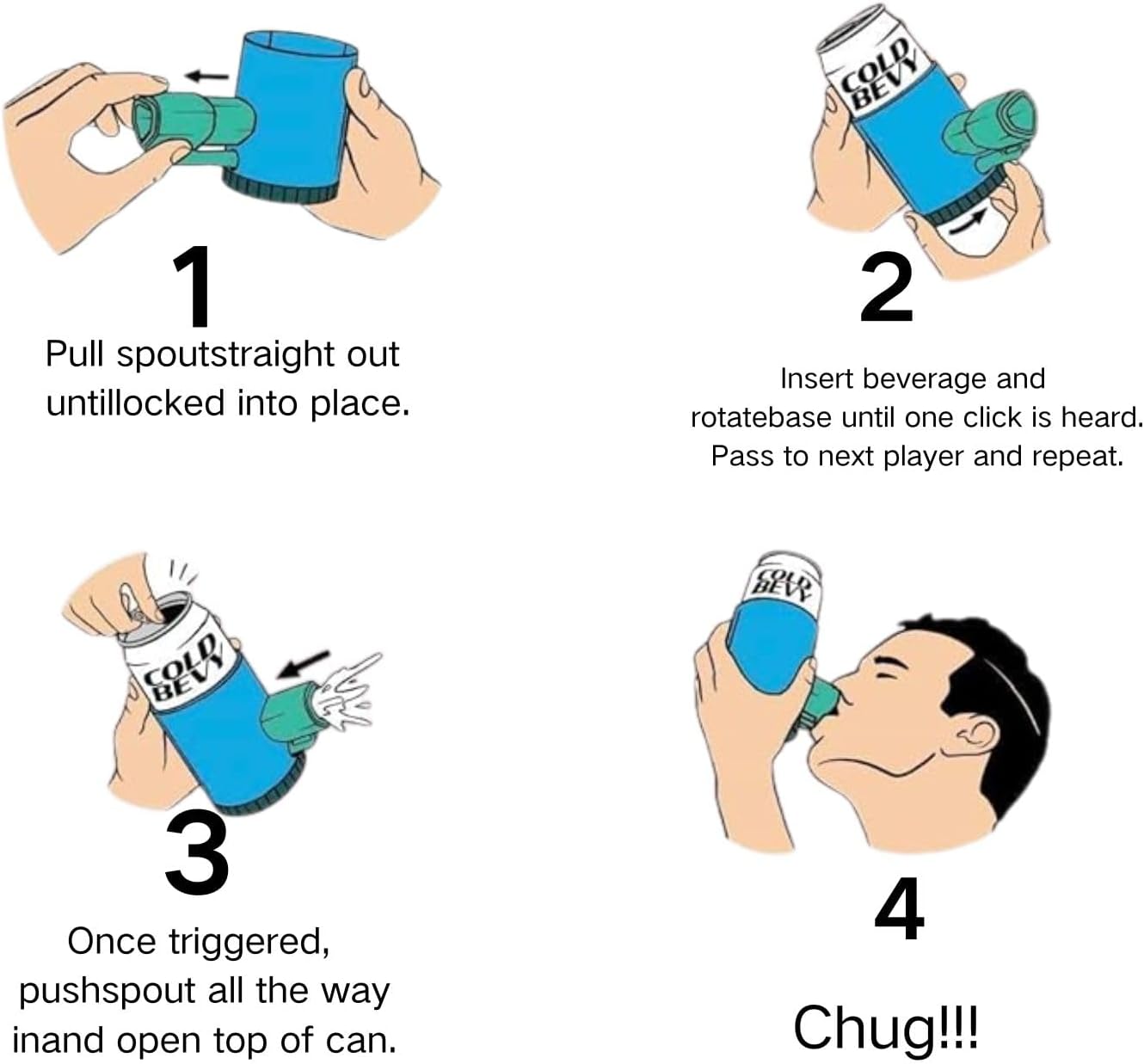 1
Pull spoutstraight out untillocked into place.

COLD BEVY

2
Insert beverage and rotatebase until one click is heard. Pass to next player and repeat.

COLD BEVY

3
Once triggered, pushspout all the way inand open top of can.

COLD BEVY

4
Chug!!!