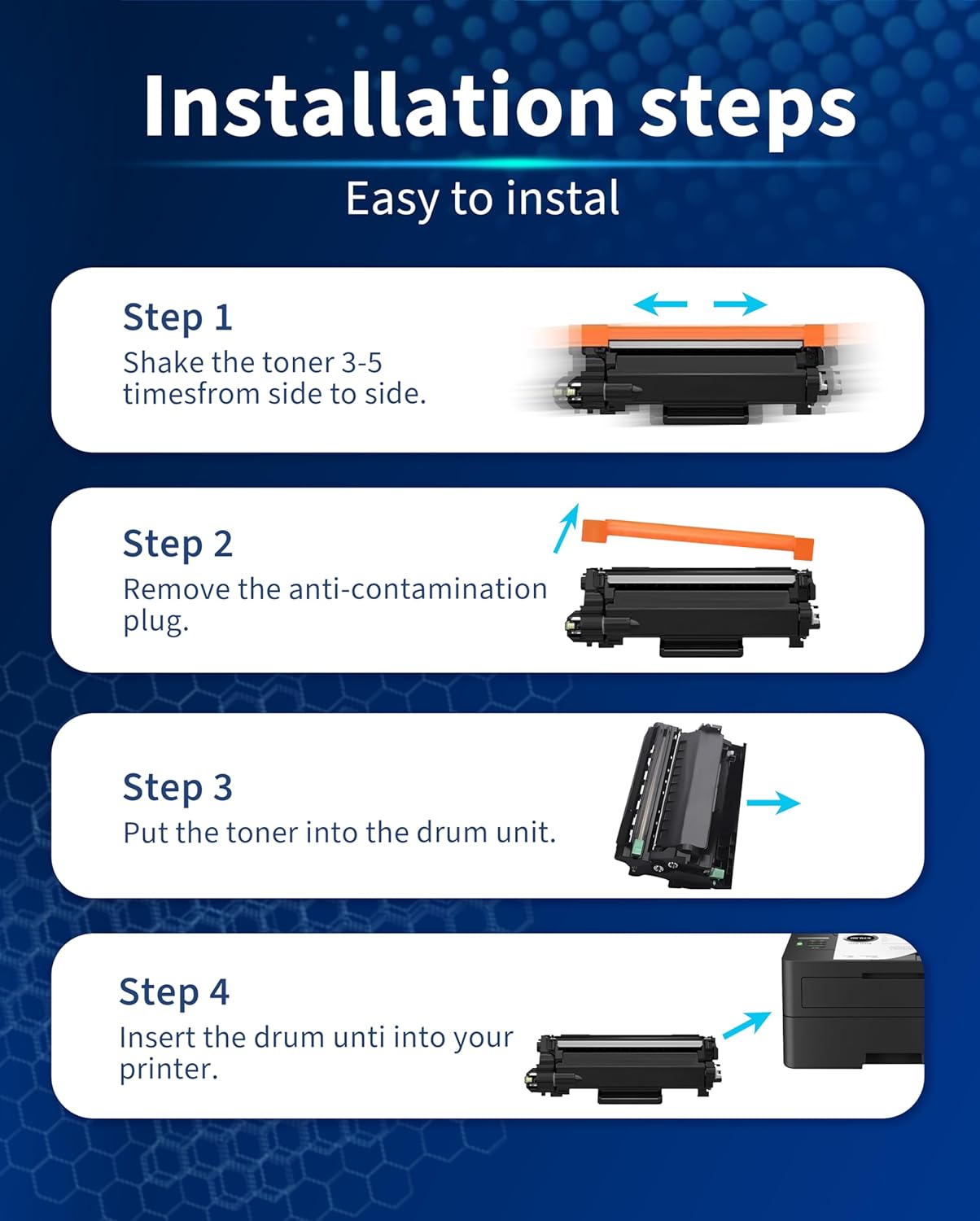 Installation steps

Easy to instal

Step 1
Shake the toner 3-5 timesfrom side to side.

Step 2
Remove the anti-contamination plug.

Step 3
Put the toner into the drum unit.

Step 4
Insert the drum unti into your printer.