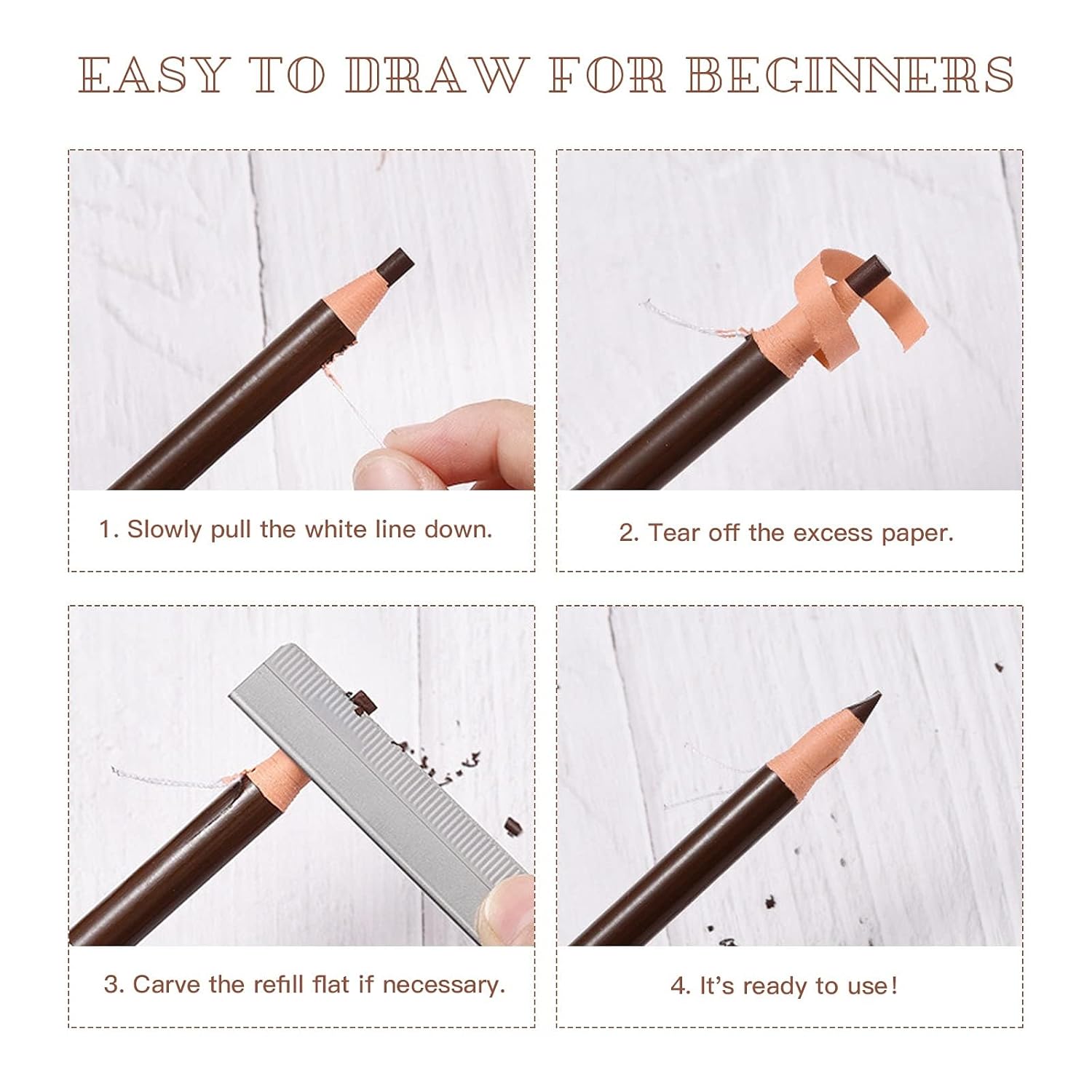 EASY TO DRAW FOR BEGINNERS

1. Slowly pull the white line down.

2. Tear off the excess paper.

3. Carve the refill flat if necessary.

4. It's ready to use!