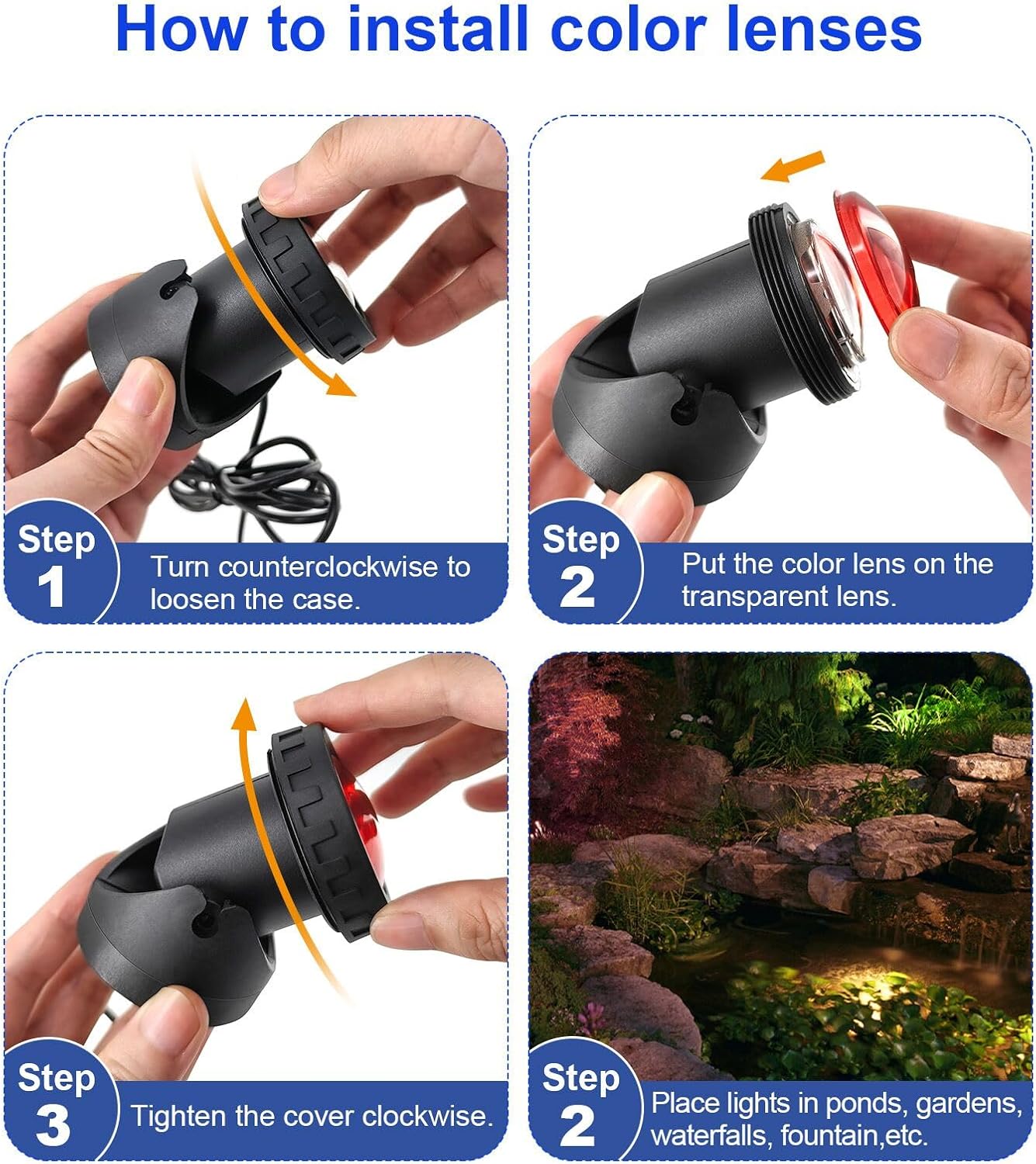 How to install color lenses

Step 1
Turn counterclockwise to loosen the case.

Step 2
Put the color lens on the transparent lens.

Step 3
Tighten the cover clockwise.

Step 2
Place lights in ponds, gardens, waterfalls, fountain,etc.