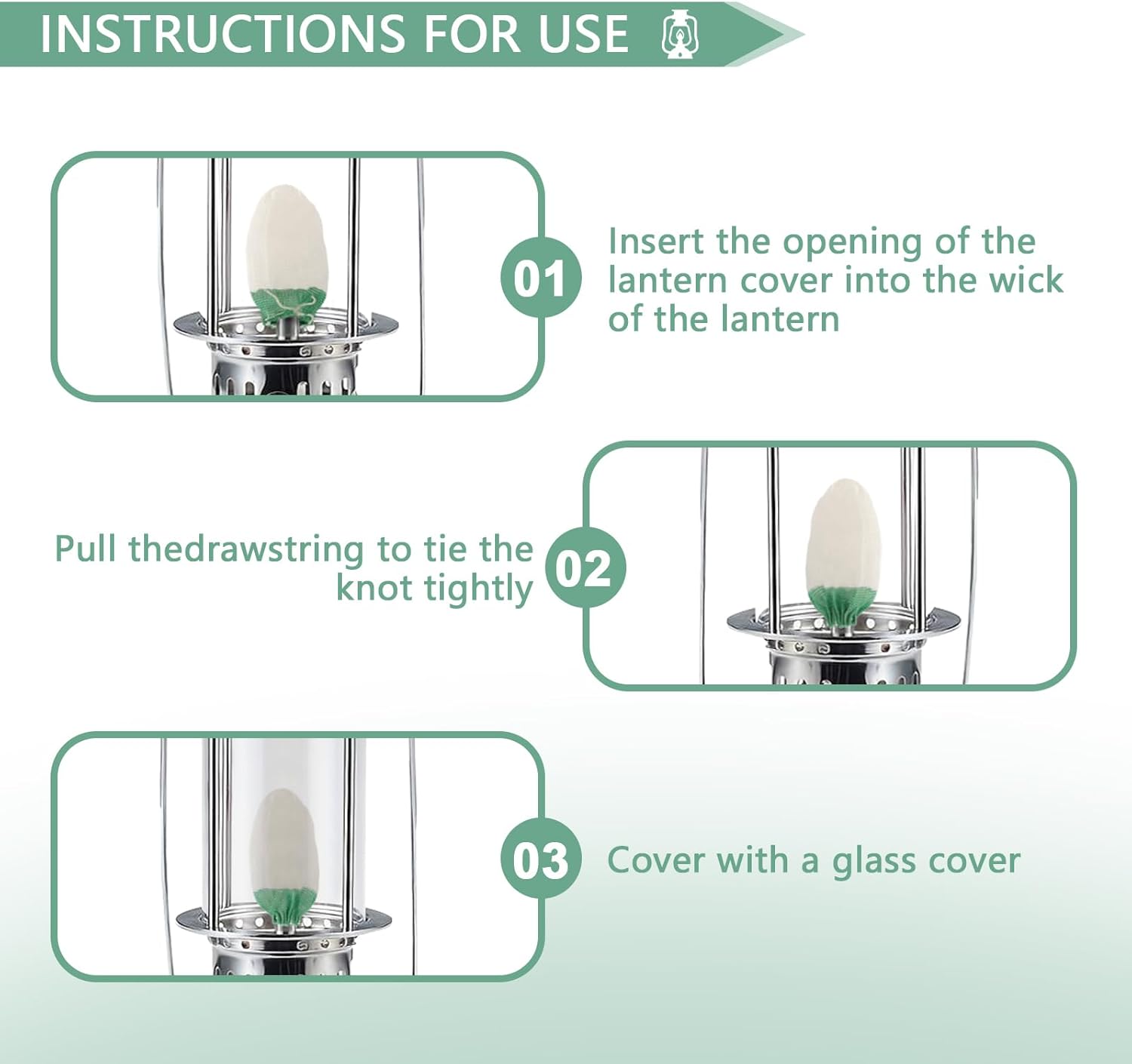 INSTRUCTIONS FOR USE

01

Insert the opening of the lantern cover into the wick of the lantern

Pull thedrawstring to tie the knot tightly

02

03

Cover with a glass cover