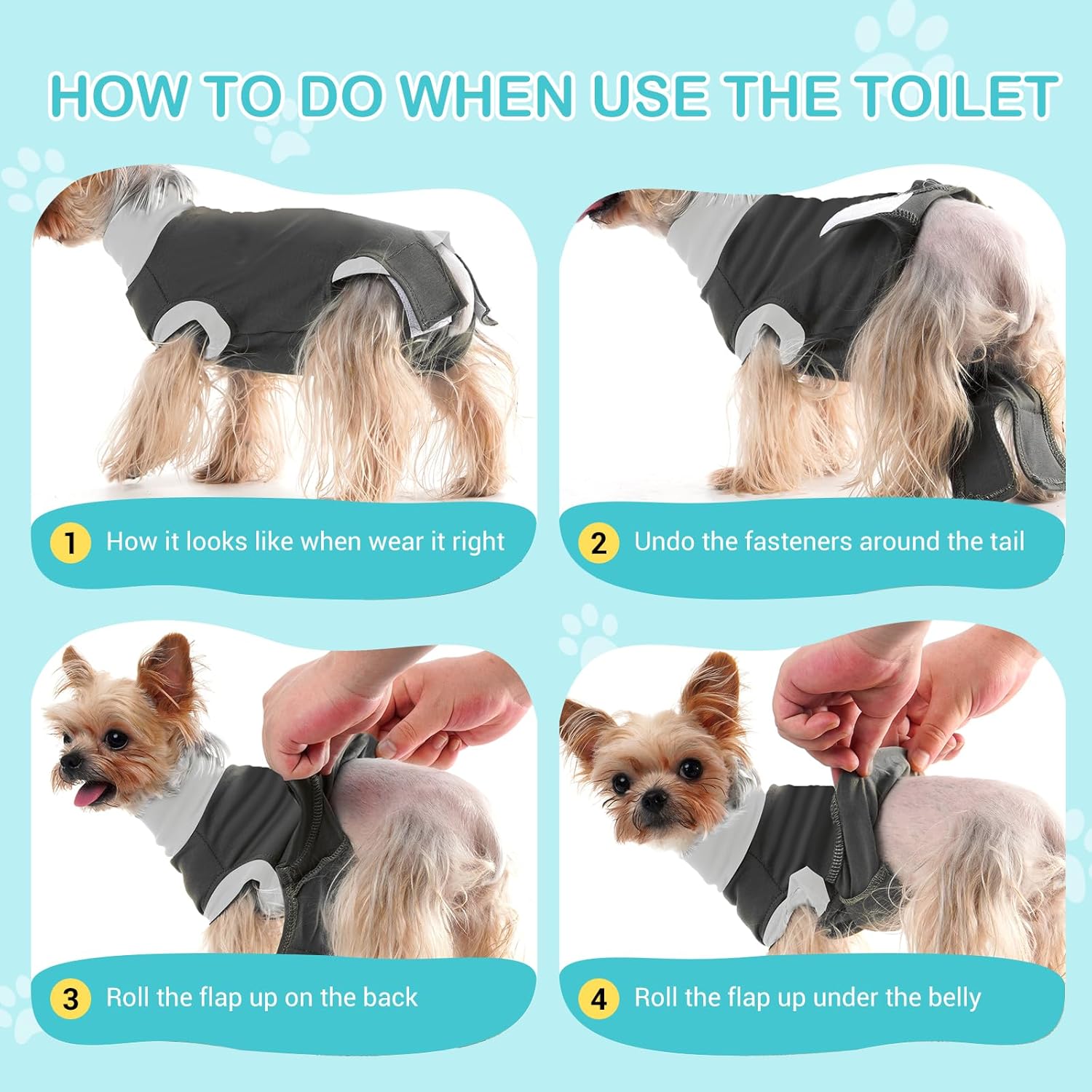 HOW TO DO WHEN USE THE TOILET

1 How it looks like when wear it right

2 Undo the fasteners around the tail

3 Roll the flap up on the back

4 Roll the flap up under the belly