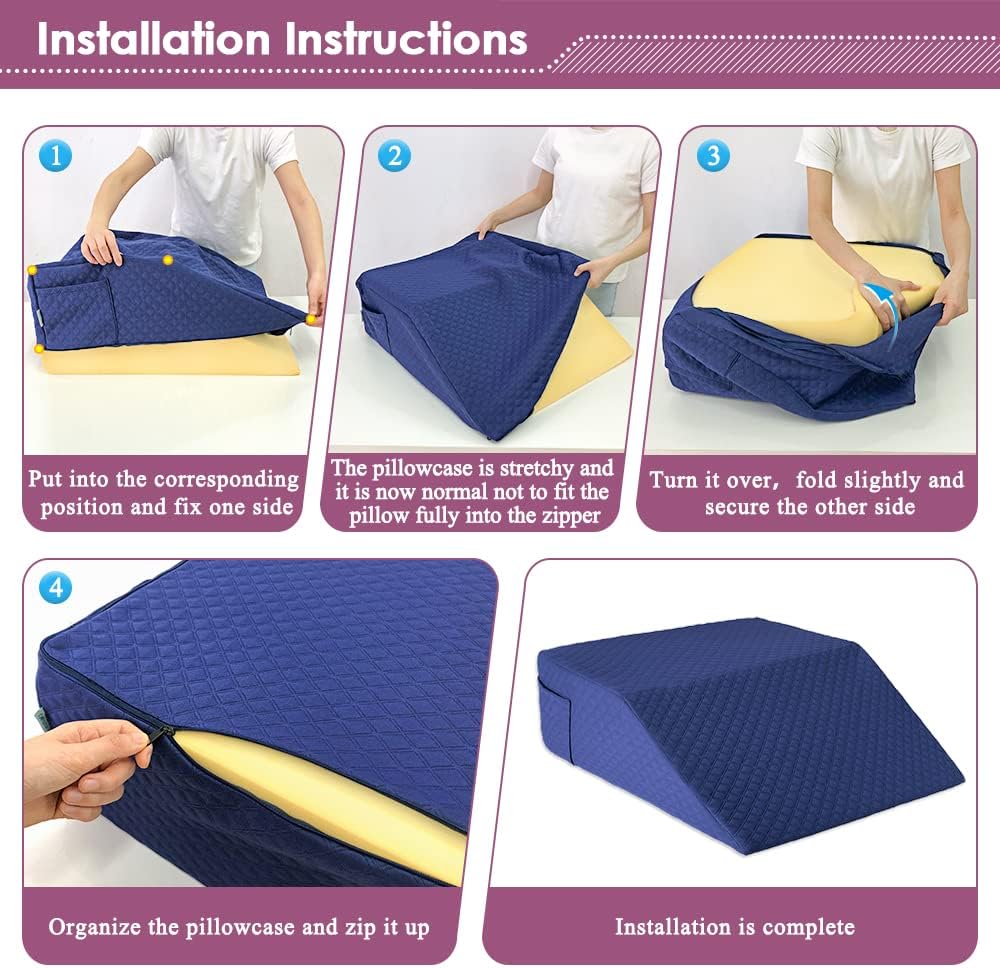 Installation Instructions

1

Put into the corresponding position and fix one side

2

The pillowcase is stretchy and it is now normal not to fit the pillow fully into the zipper

3

Turn it over, fold slightly and secure the other side

4

Organize the pillowcase and zip it up

Installation is complete