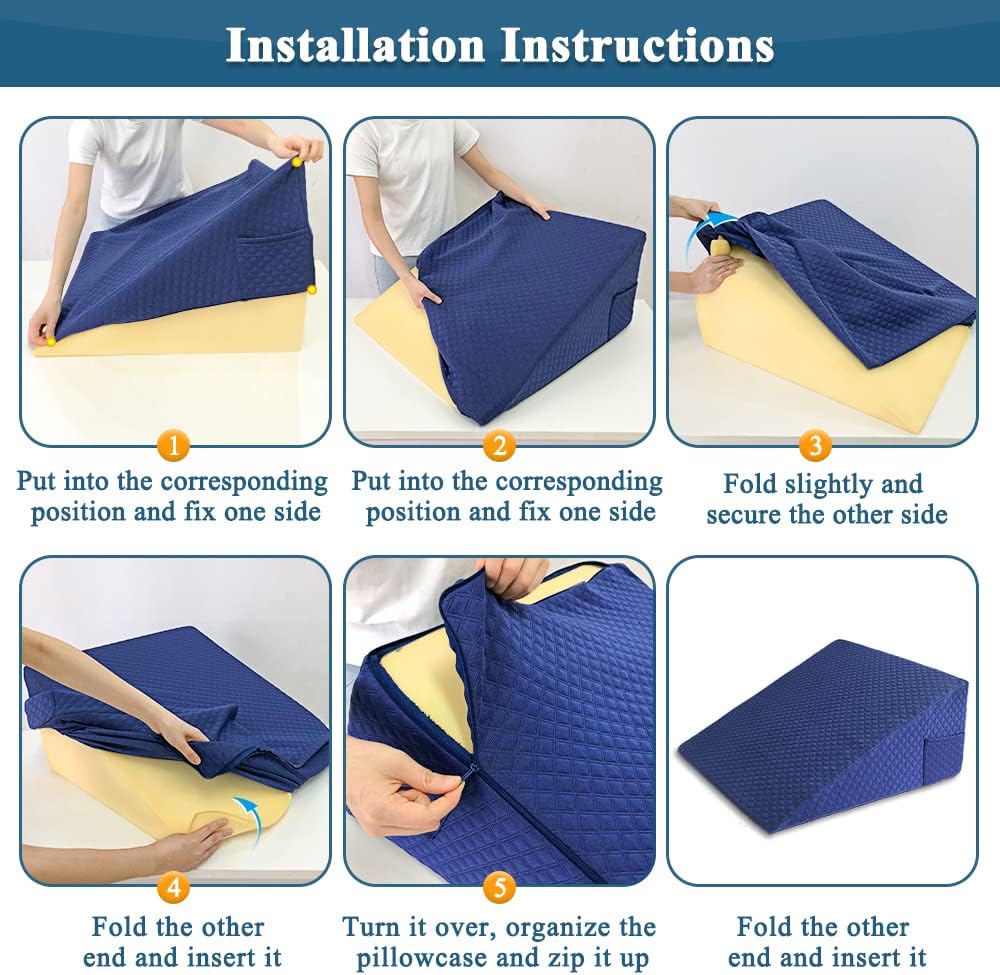 Installation Instructions

1
Put into the corresponding position and fix one side

2
Put into the corresponding position and fix one side

3
Fold slightly and secure the other side

4
Fold the other end and insert it

5
Turn it over, organize the pillowcase and zip it up

Fold the other end and insert it