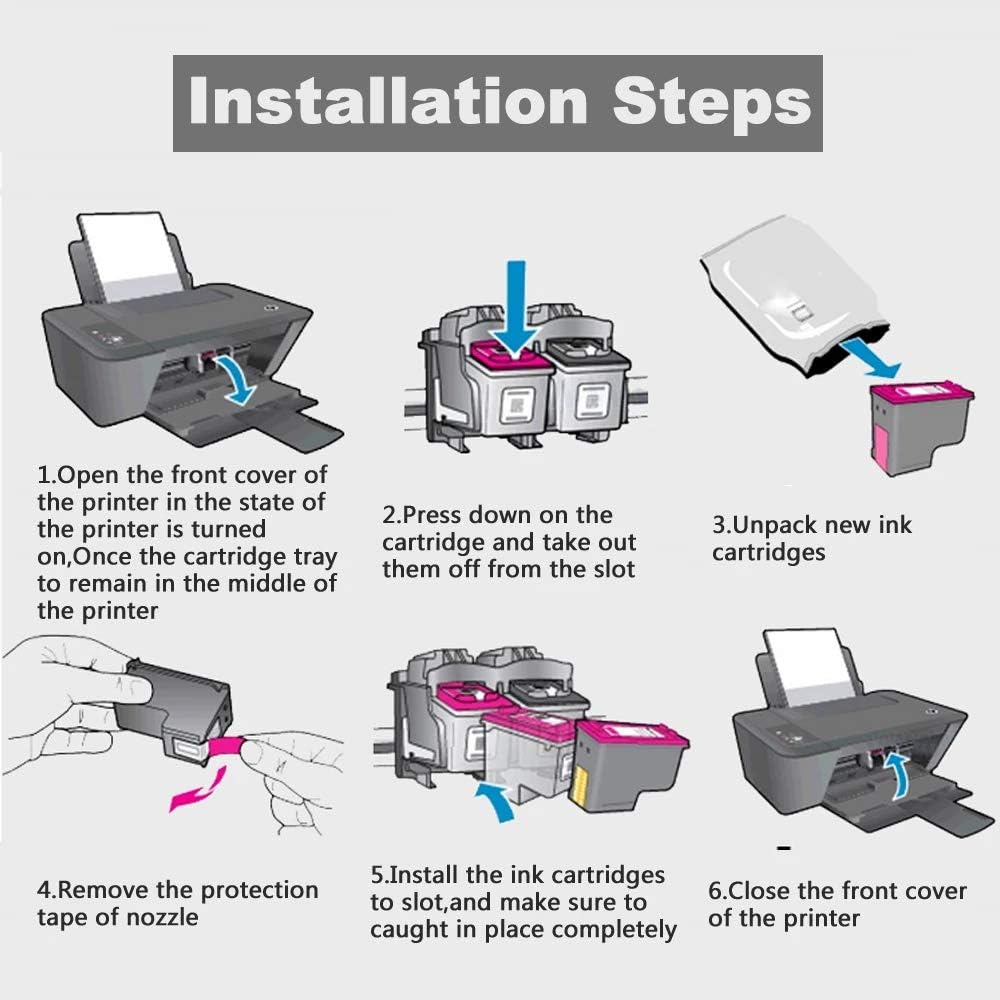 Installation Steps

1.Open the front cover of the printer in the state of the printer is turned on,Once the cartridge tray to remain in the middle of the printer

2.Press down on the cartridge and take out them off from the slot

3.Unpack new ink cartridges

4.Remove the protection tape of nozzle

5.Install the ink cartridges to slot,and make sure to caught in place completely

6.Close the front cover of the printer