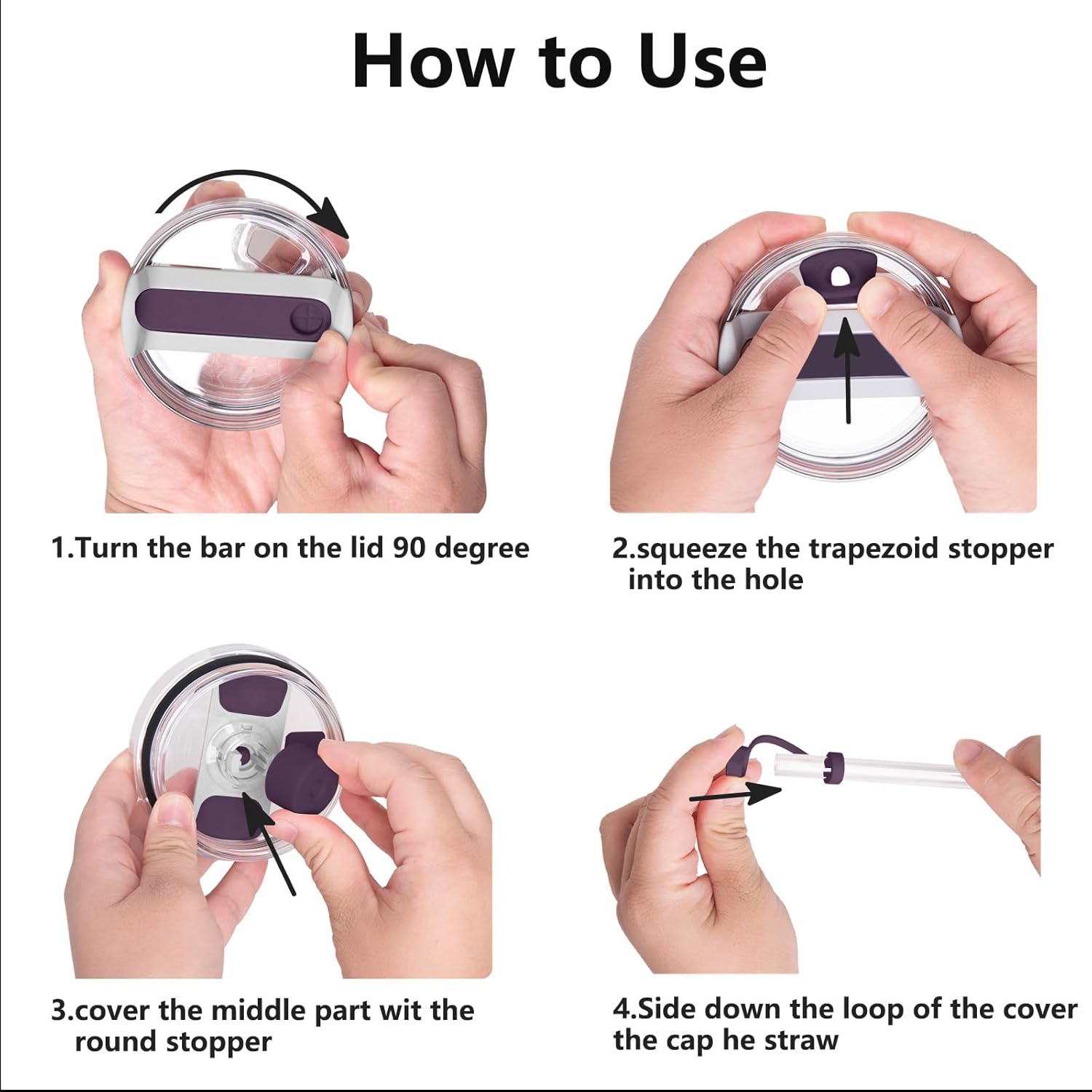 How to Use

1.Turn the bar on the lid 90 degree

2.squeeze the trapezoid stopper into the hole

3.cover the middle part wit the round stopper

4.Side down the loop of the cover the cap he straw