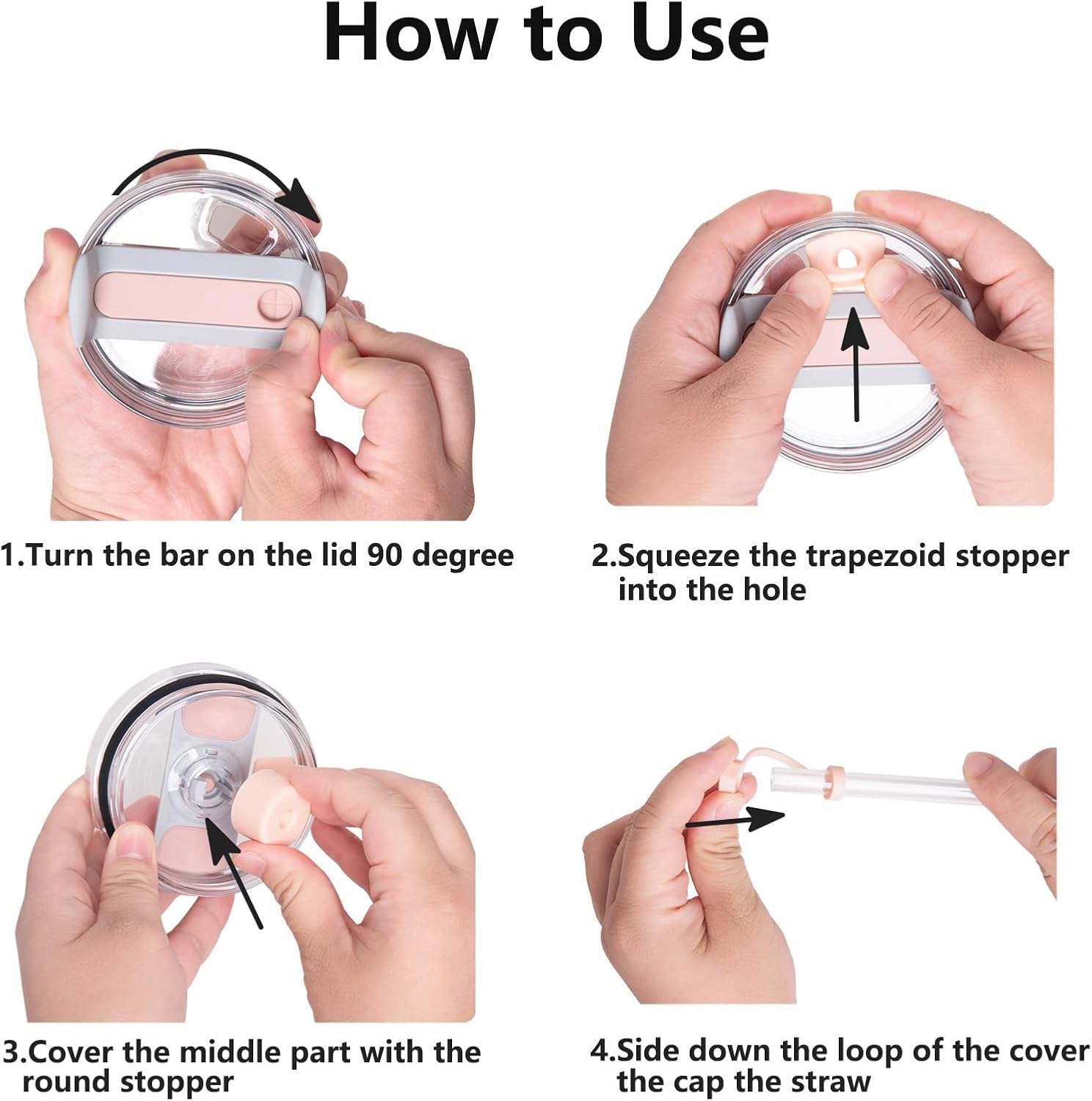 How to Use

1.Turn the bar on the lid 90 degree

2.Squeeze the trapezoid stopper into the hole

3.Cover the middle part with the round stopper

4.Side down the loop of the cover the cap the straw