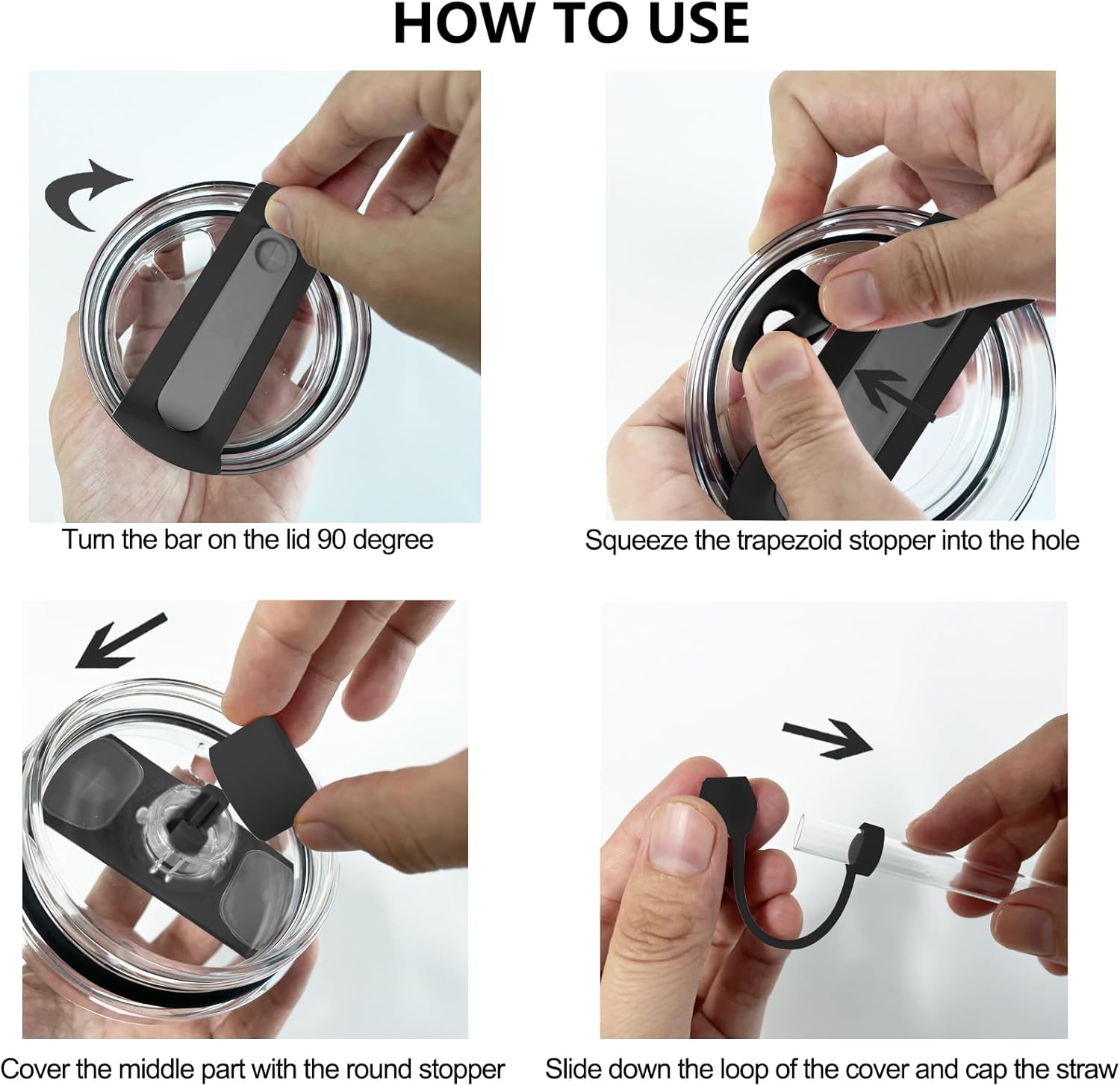 HOW TO USE

Turn the bar on the lid 90 degree

Squeeze the trapezoid stopper into the hole

Cover the middle part with the round stopper

Slide down the loop of the cover and cap the straw