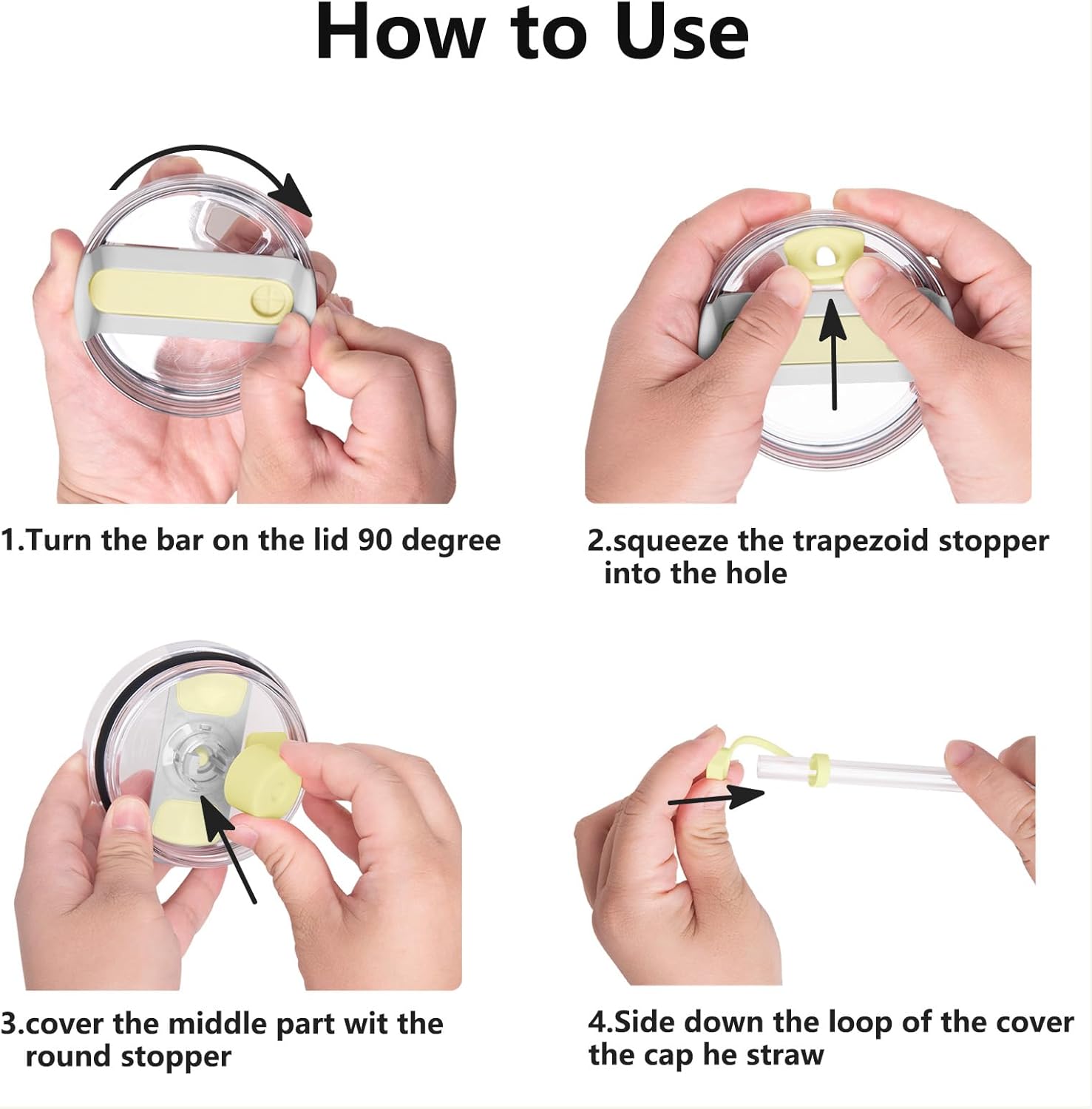 How to Use

1.Turn the bar on the lid 90 degree

2.squeeze the trapezoid stopper into the hole

3.cover the middle part wit the round stopper

4.Side down the loop of the cover the cap he straw