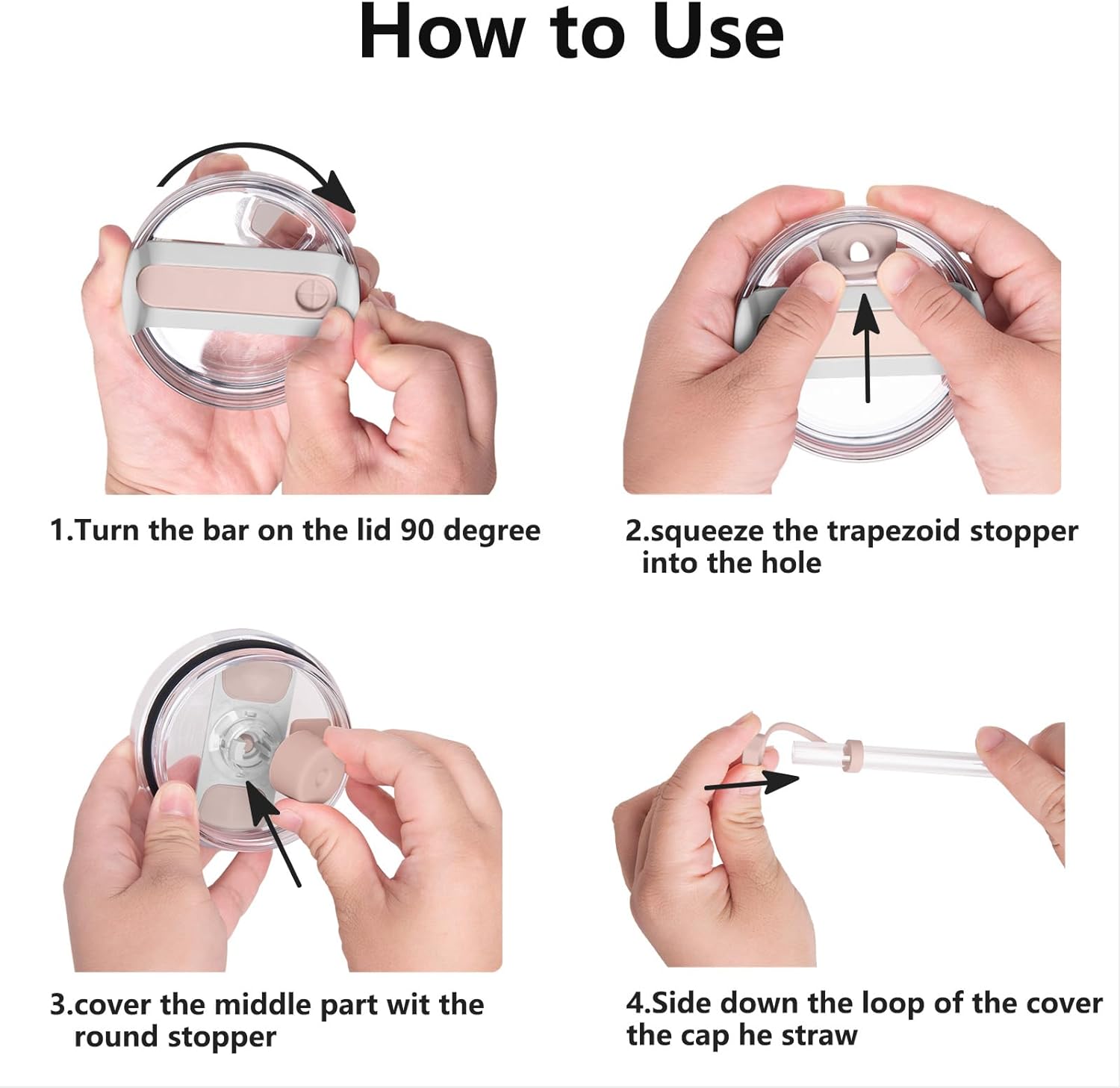 How to Use

1.Turn the bar on the lid 90 degree

2.squeeze the trapezoid stopper into the hole

3.cover the middle part wit the round stopper

4.Side down the loop of the cover the cap he straw