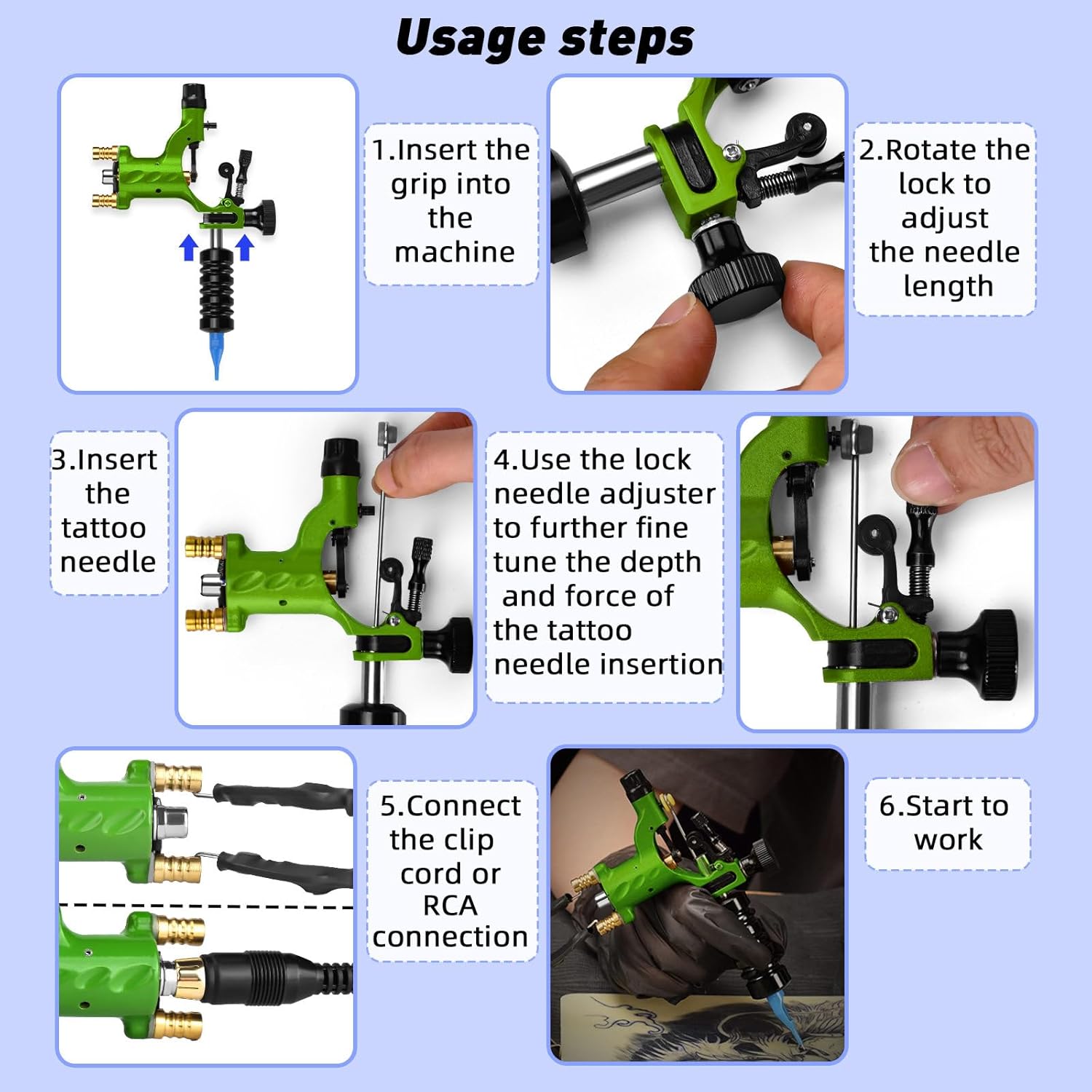 Usage steps

1.Insert the grip into the machine

2.Rotate the lock to adjust the needle length

3.Insert the tattoo needle

4.Use the lock needle adjuster to further fine tune the depth and force of the tattoo needle insertion

5.Connect the clip cord or RCA connection

6.Start to work