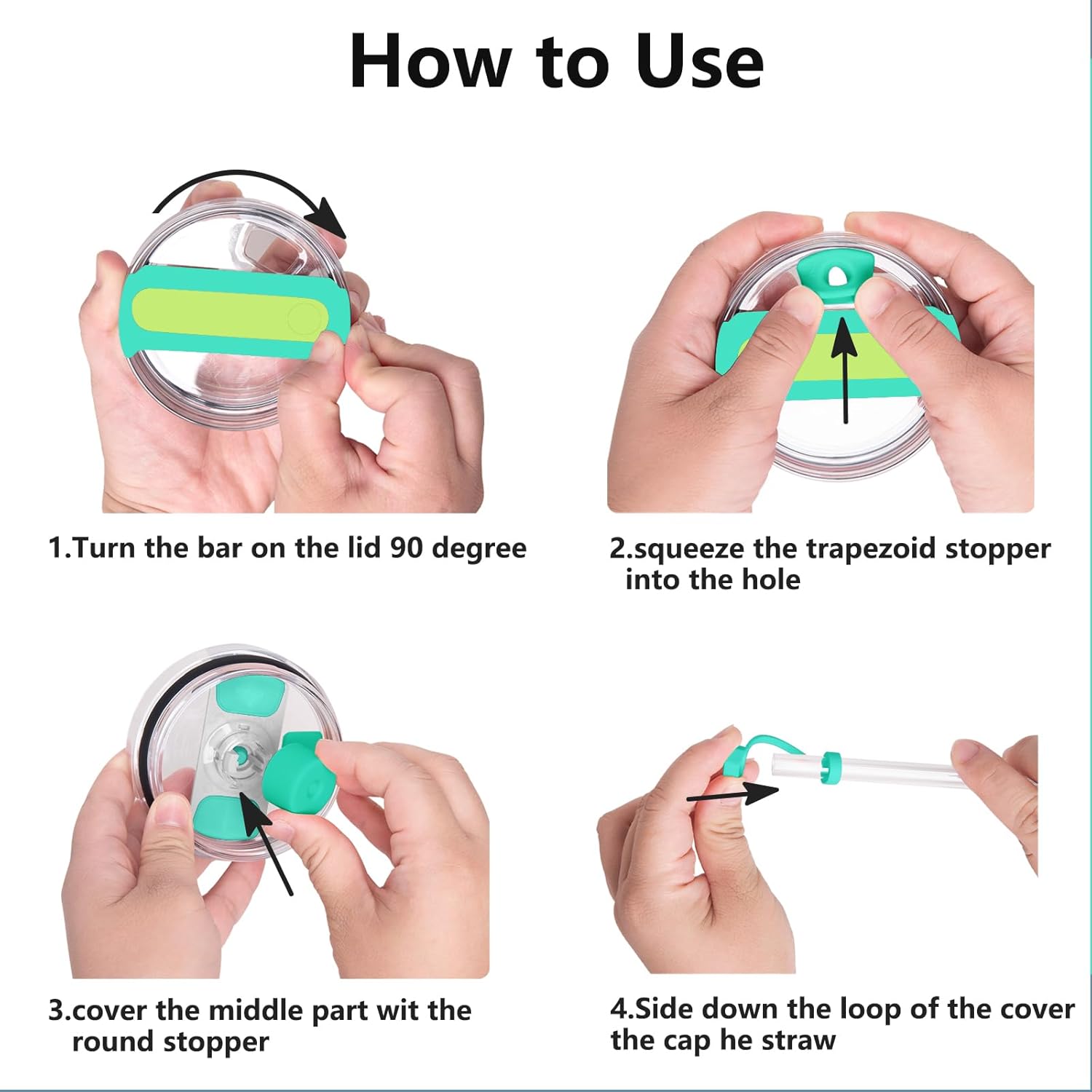 How to Use

1.Turn the bar on the lid 90 degree

2.squeeze the trapezoid stopper into the hole

3.cover the middle part wit the round stopper

4.Side down the loop of the cover the cap he straw