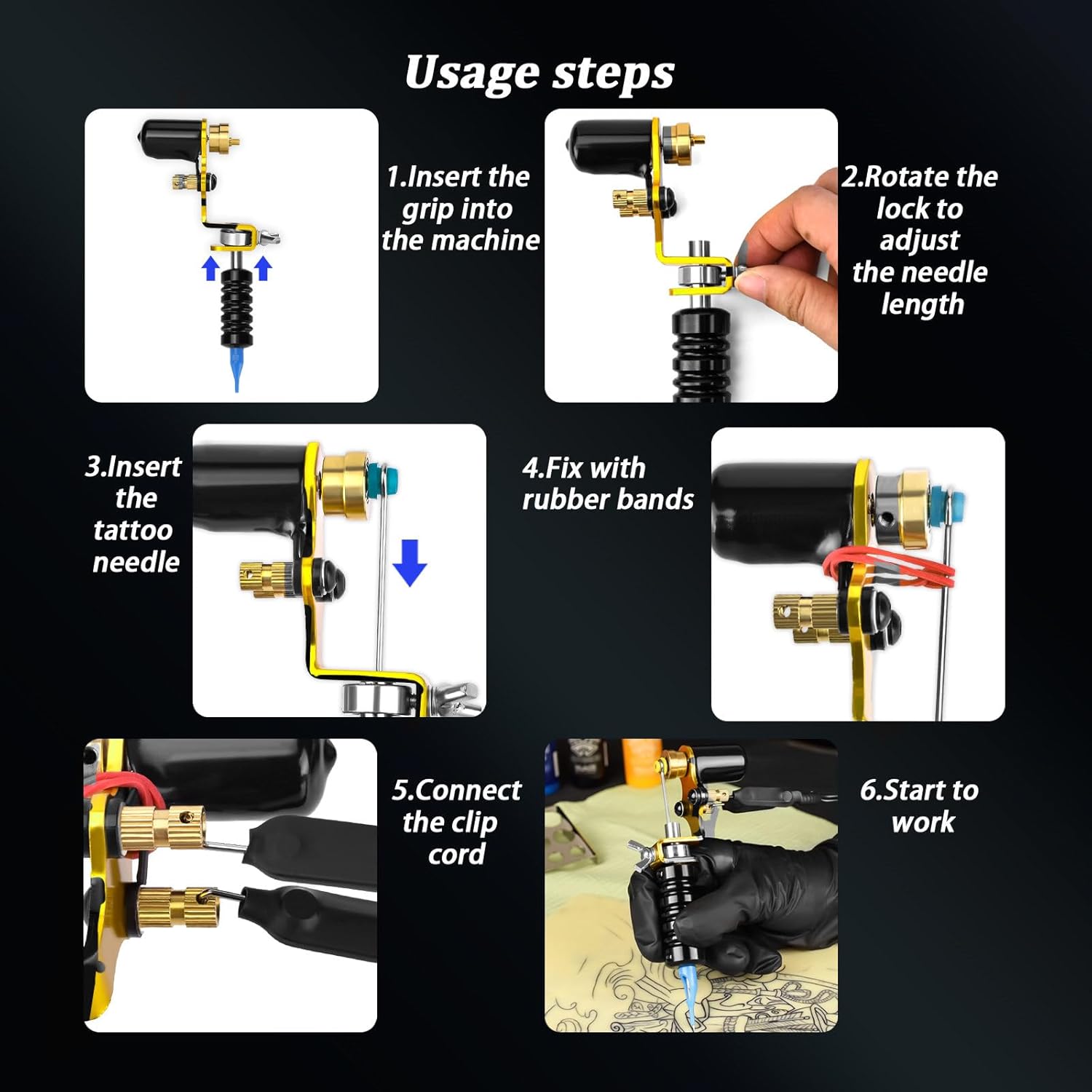 Usage steps

1.Insert the grip into the machine

2.Rotate the lock to adjust the needle length

3.Insert the tattoo needle

4.Fix with rubber bands

5.Connect the clip cord

6.Start to work