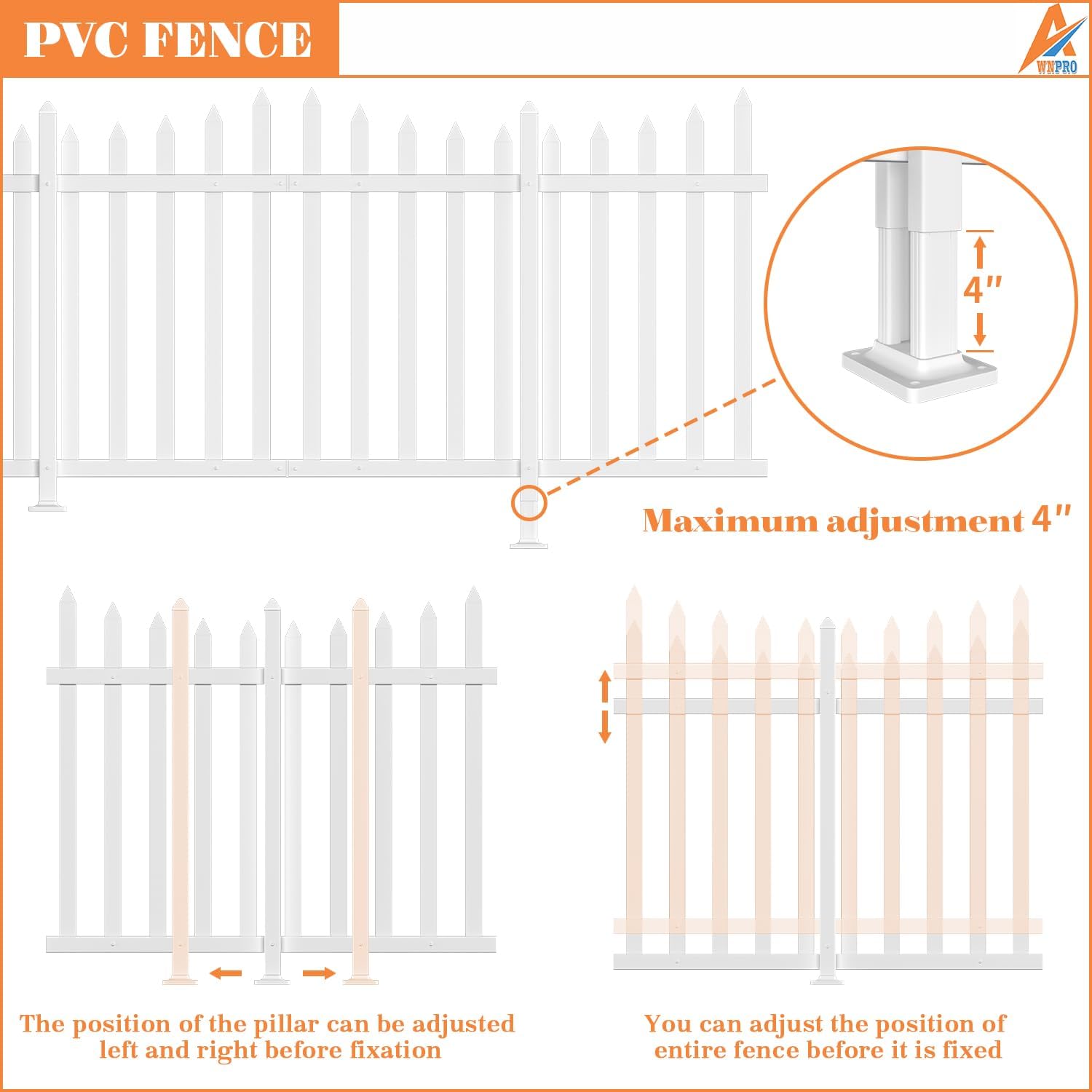 PVC FENCE

WNPRO

4″

Maximum adjustment 4″

The position of the pillar can be adjusted left and right before fixation

You can adjust the position of entire fence before it is fixed