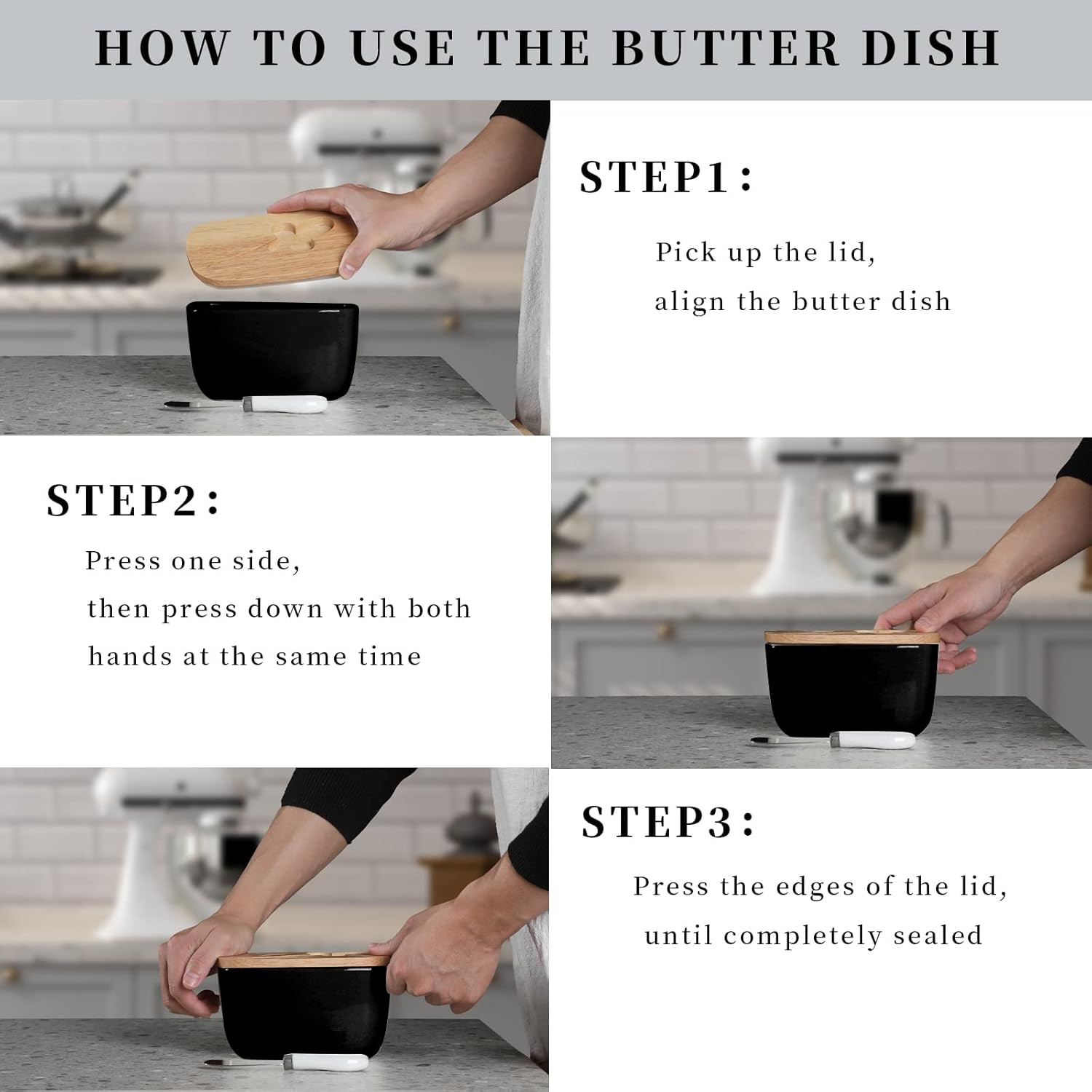 HOW TO USE THE BUTTER DISH

STEP1:

Pick up the lid,
align the butter dish

STEP2:

Press one side,
then press down with both hands at the same time

STEP3:

Press the edges of the lid,
until completely sealed