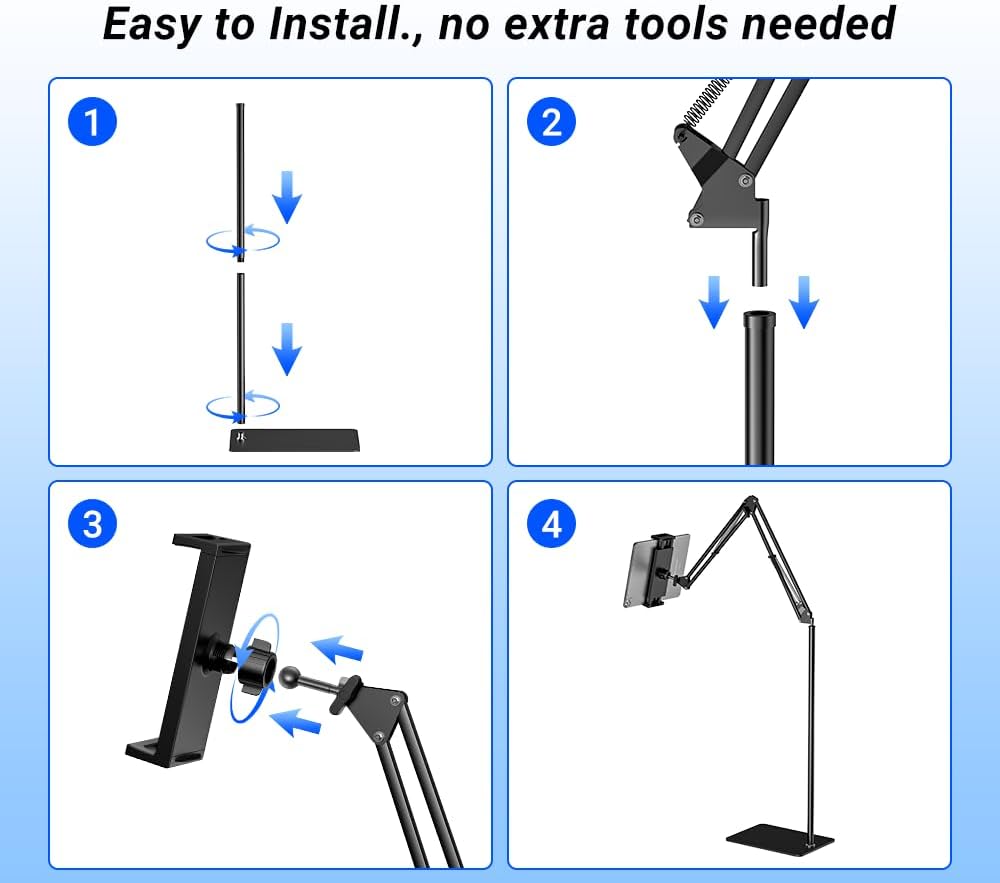 Easy to Install., no extra tools needed

1

2

3

4