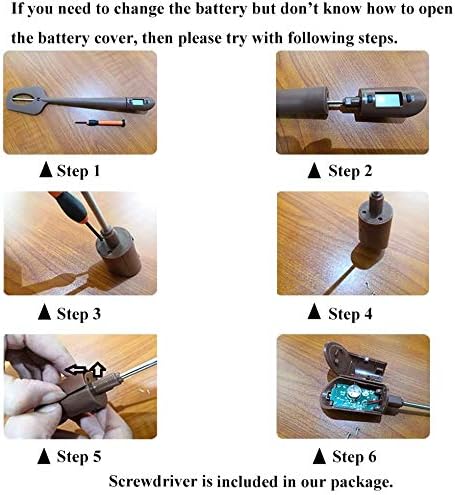 If you need to change the battery but don't know how to open the battery cover, then please try with following steps.

▲ Step 1

▲ Step 2

▲ Step 3

▲ Step 4

▲ Step 5

▲ Step 6

Screwdriver is included in our package.